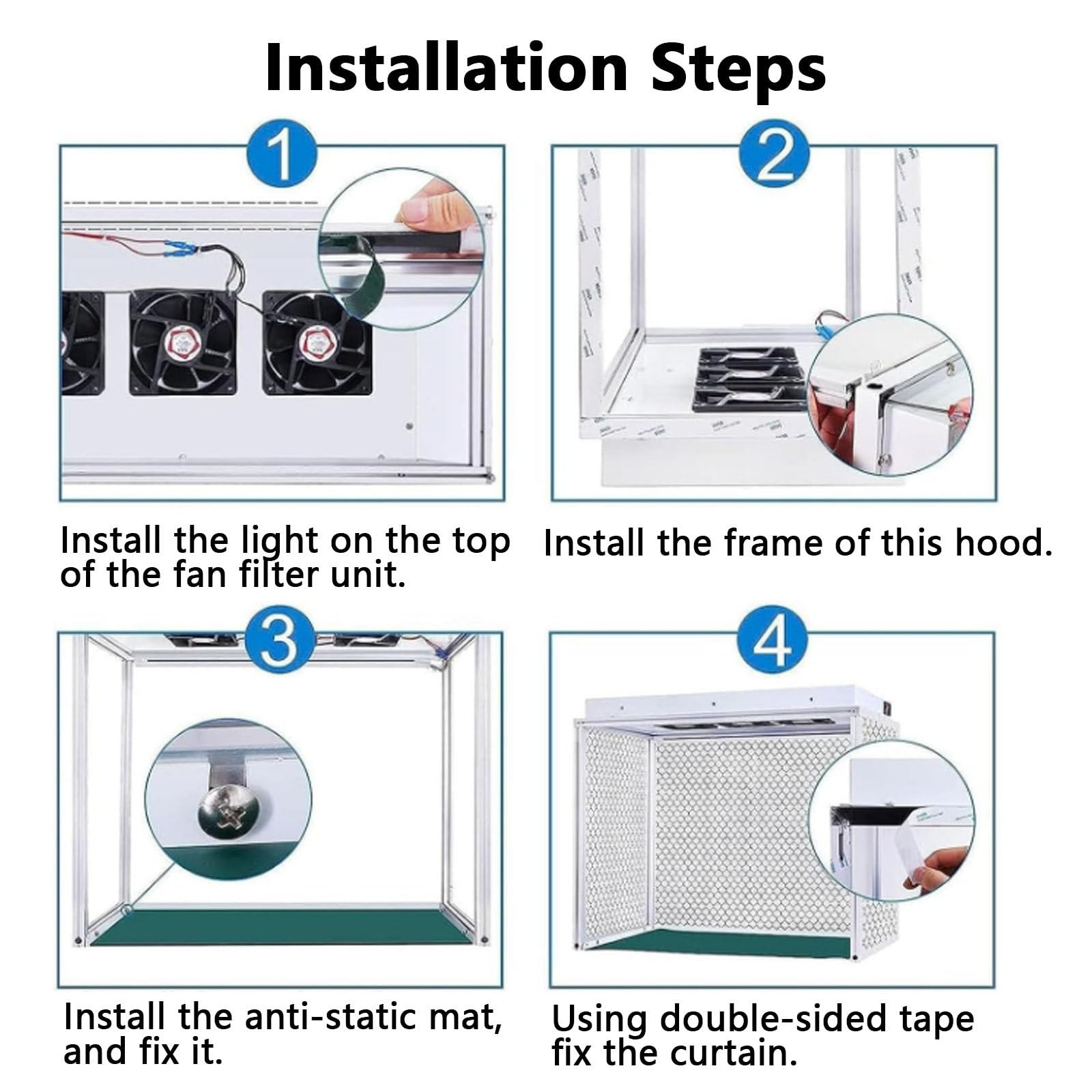 Installation Steps

1

Install the light on the top of the fan filter unit.

2

Install the frame of this hood.

3

Install the anti-static mat, and fix it.

4

Using double-sided tape fix the curtain.