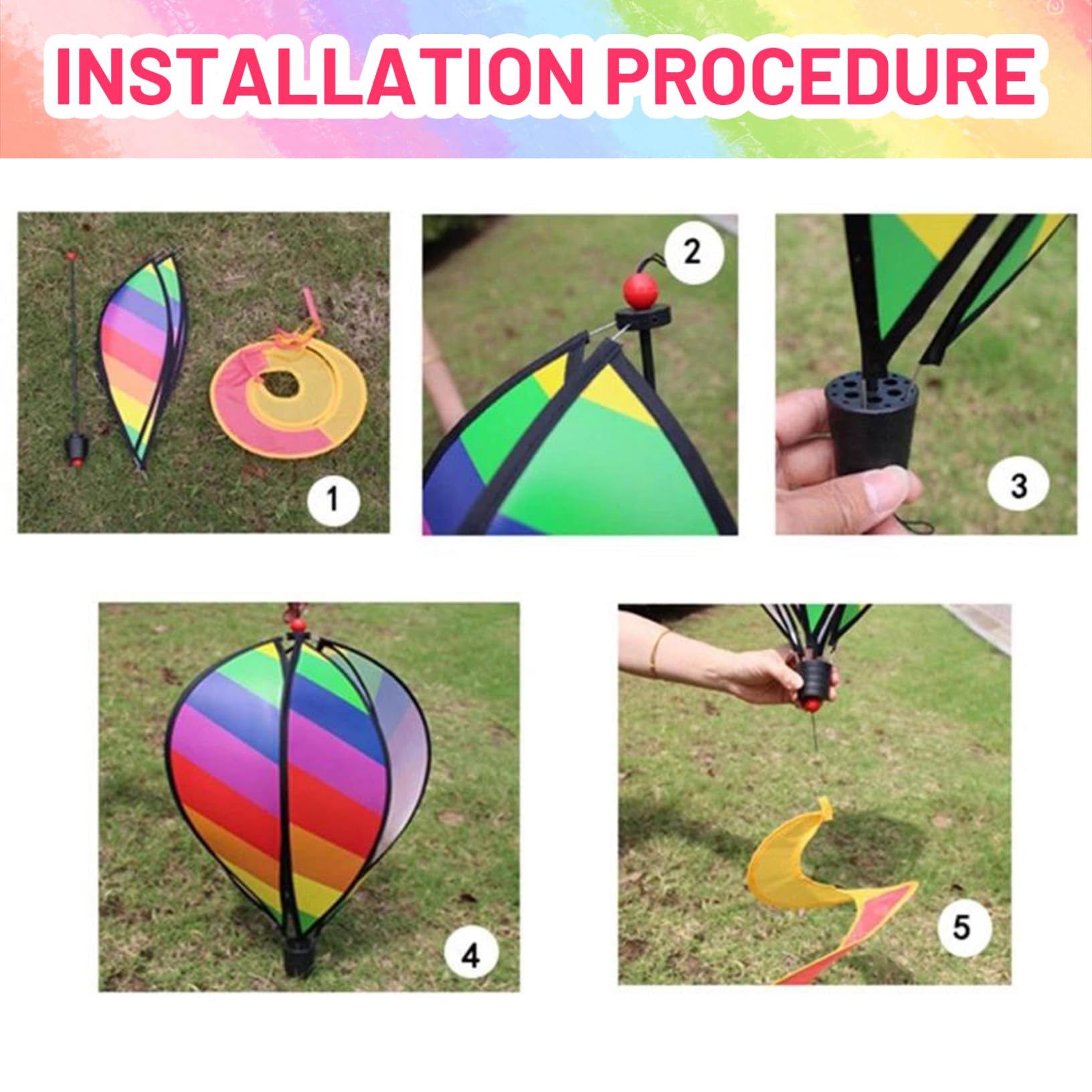 INSTALLATION PROCEDURE

1

2

3

4

5