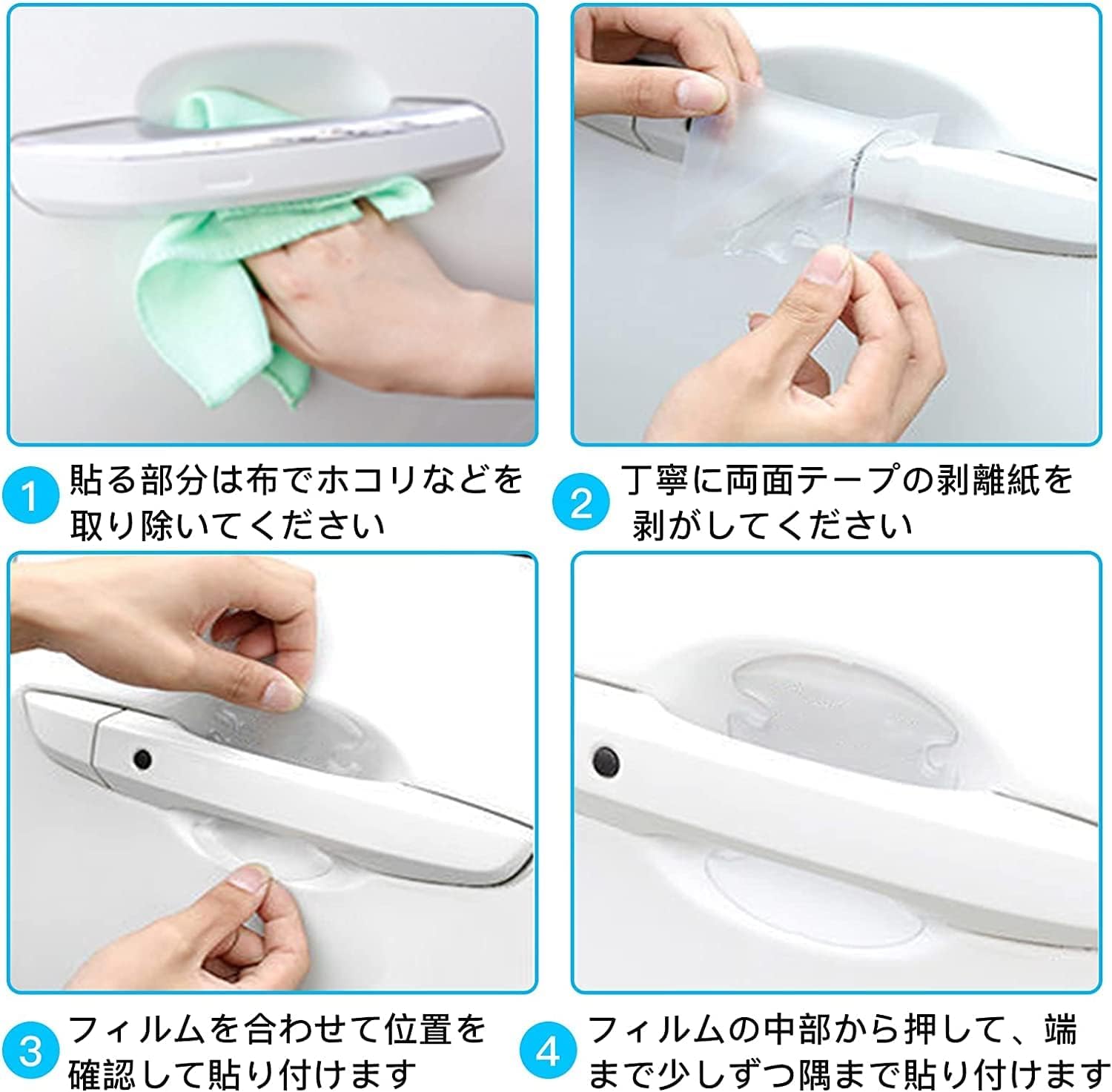 1 貼る部分は布でホコリなどを取り除いてください

2 丁寧に両面テープの剥離紙を剥がしてください

3 フィルムを合わせて位置を確認して貼り付けます

4 フィルムの中部から押して、端まで少しずつ隅まで貼り付けます