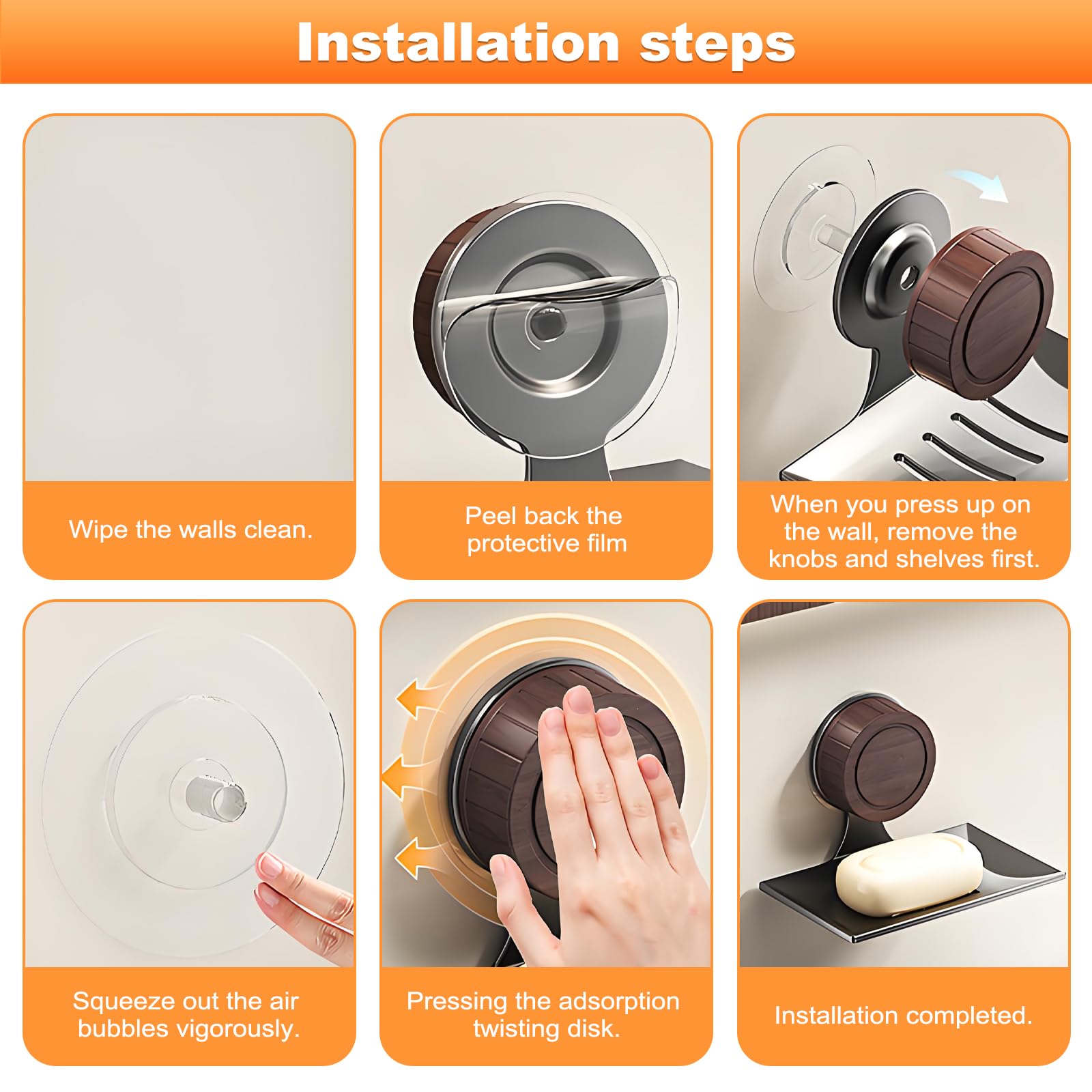 Installation steps

Wipe the walls clean.

Peel back the protective film

When you press up on the wall, remove the knobs and shelves first.

Squeeze out the air bubbles vigorously.

Pressing the adsorption twisting disk.

Installation completed.