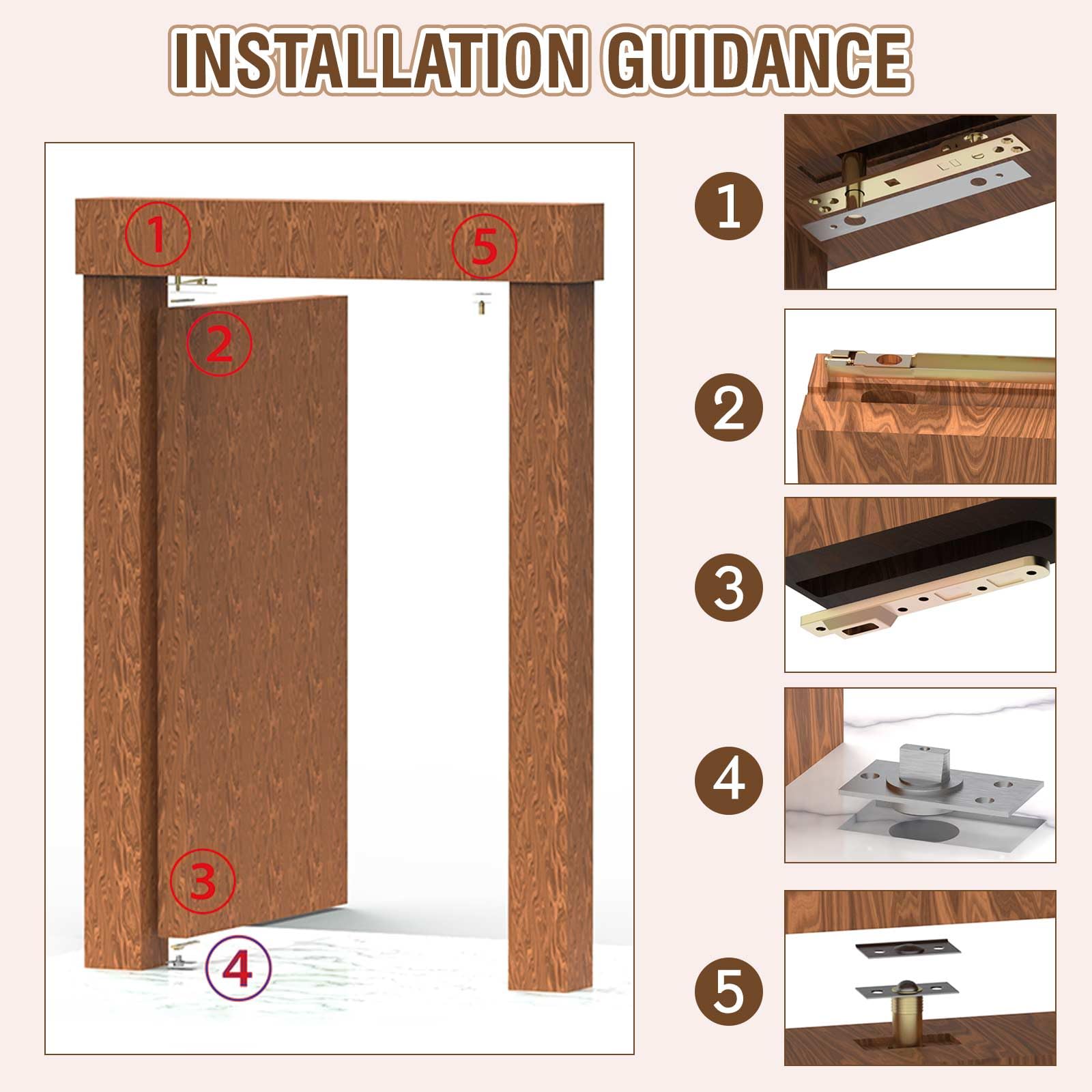 INSTALLATION GUIDANCE

1
5
2
3
4

1
2
3
4
5