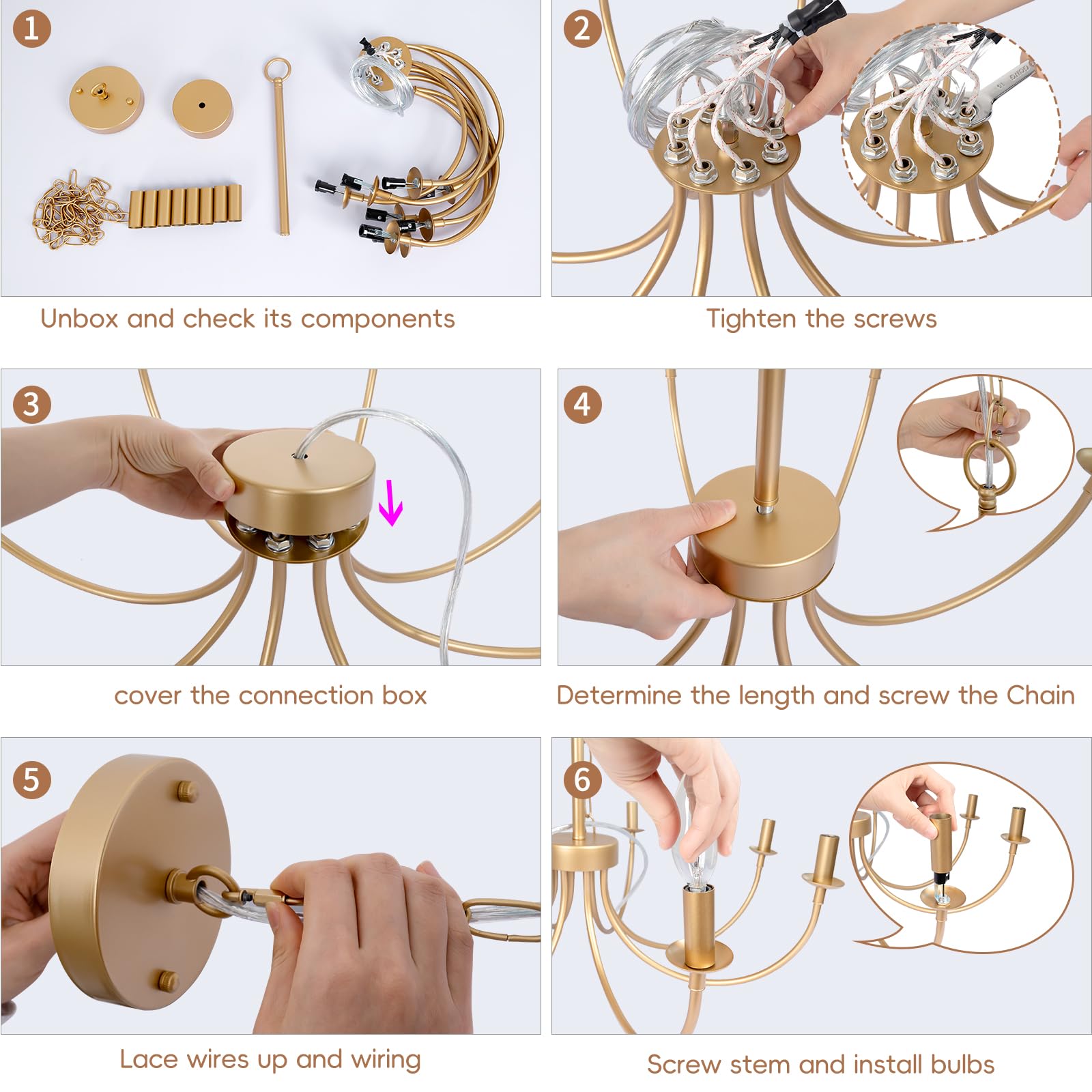 1

Unbox and check its components

2

Tighten the screws

3

cover the connection box

4

Determine the length and screw the Chain

5

Lace wires up and wiring

6

Screw stem and install bulbs