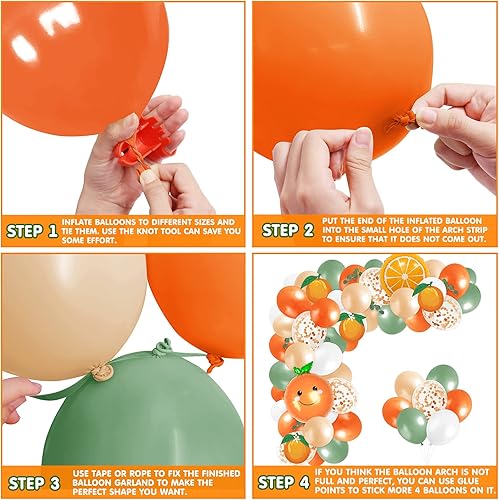 STEP 1 INFLATE BALLOONS TO DIFFERENT SIZES AND TIE THEM. USE THE KNOT TOOL CAN SAVE YOU SOME EFFORT.

STEP 2 PUT THE END OF THE INFLATED BALLOON INTO THE SMALL HOLE OF THE ARCH STRIP TO ENSURE THAT IT DOES NOT COME OUT.

STEP 3 USE TAPE OR ROPE TO FIX THE FINISHED BALLOON GARLAND TO MAKE THE PERFECT SHAPE YOU WANT.

STEP 4 IF YOU THINK THE BALLOON ARCH IS NOT FULL AND PERFECT, YOU CAN USE GLUE POINTS TO STICK MORE 4 BALLOONS ON IT.