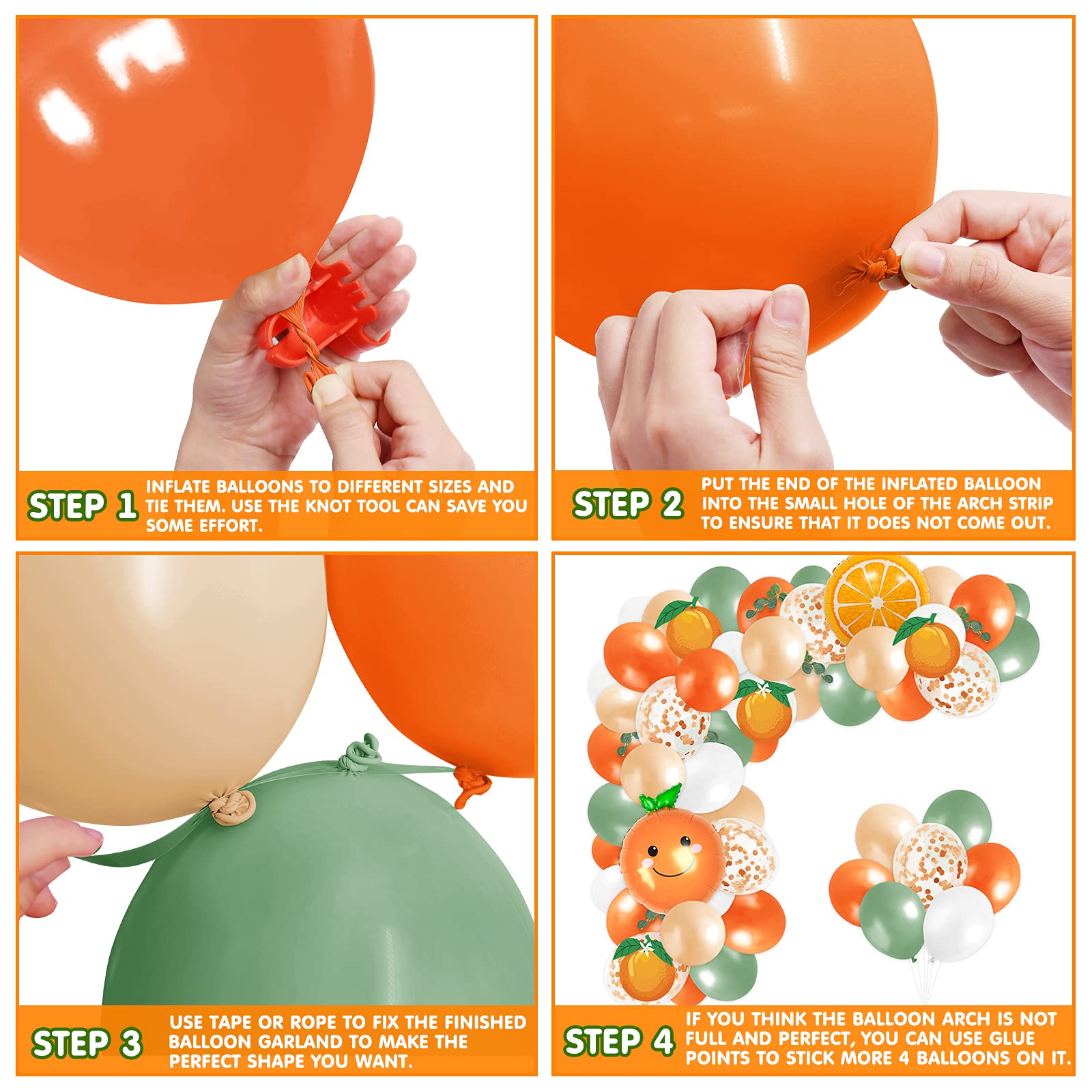 STEP 1 INFLATE BALLOONS TO DIFFERENT SIZES AND TIE THEM. USE THE KNOT TOOL CAN SAVE YOU SOME EFFORT.

STEP 2 PUT THE END OF THE INFLATED BALLOON INTO THE SMALL HOLE OF THE ARCH STRIP TO ENSURE THAT IT DOES NOT COME OUT.

STEP 3 USE TAPE OR ROPE TO FIX THE FINISHED BALLOON GARLAND TO MAKE THE PERFECT SHAPE YOU WANT.

STEP 4 IF YOU THINK THE BALLOON ARCH IS NOT FULL AND PERFECT, YOU CAN USE GLUE POINTS TO STICK MORE 4 BALLOONS ON IT.