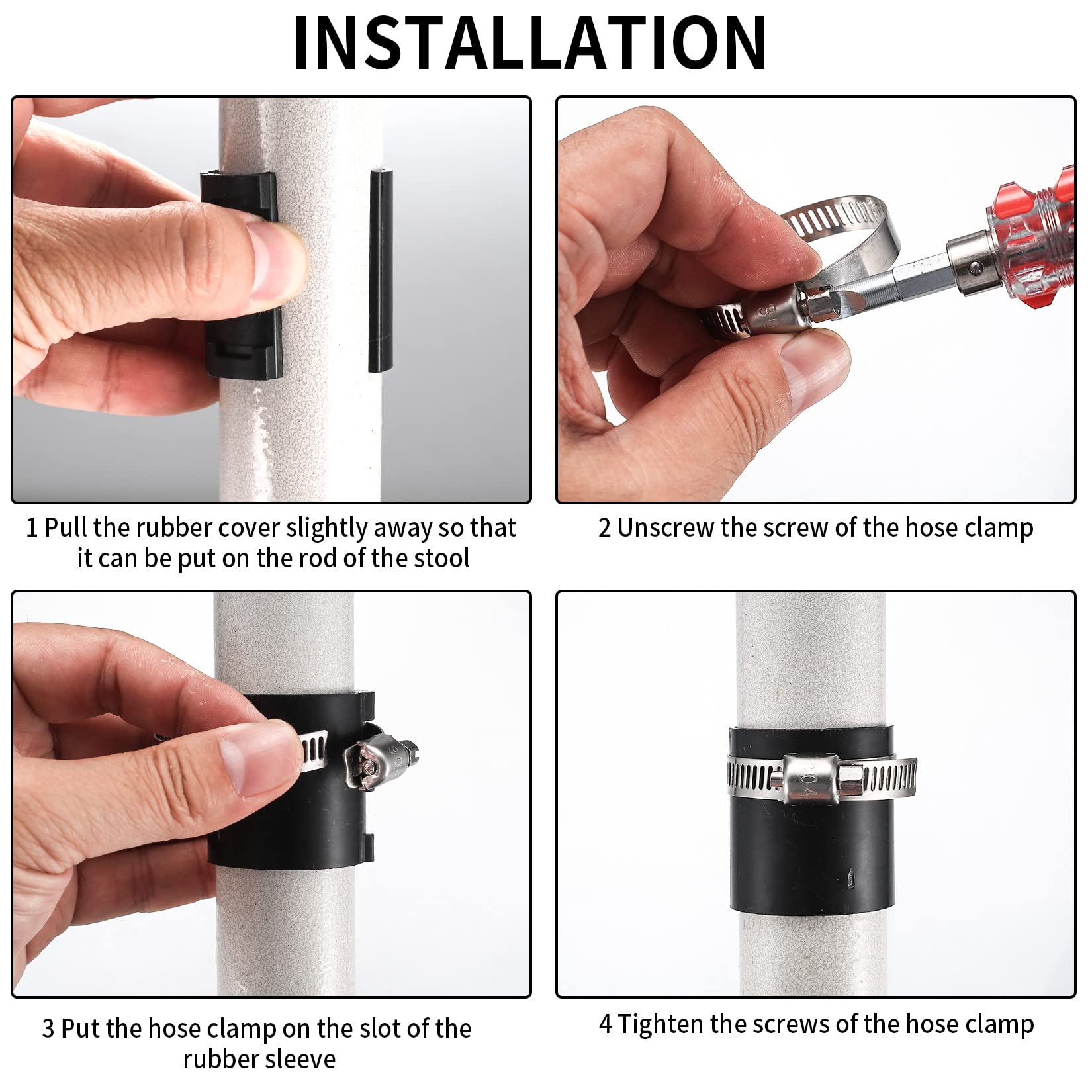 INSTALLATION

1 Pull the rubber cover slightly away so that it can be put on the rod of the stool

2 Unscrew the screw of the hose clamp

3 Put the hose clamp on the slot of the rubber sleeve

4 Tighten the screws of the hose clamp