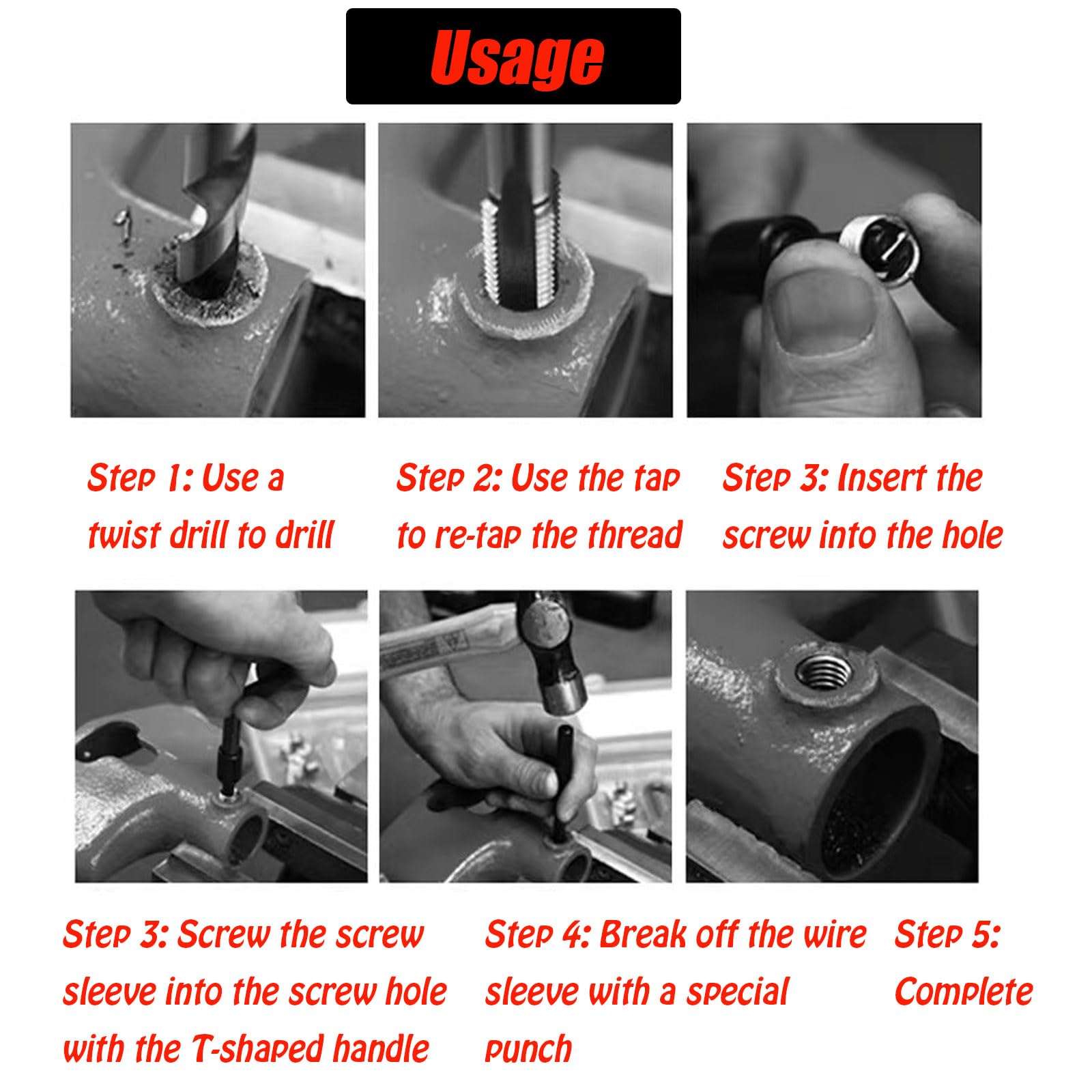 Usage

Step 1: Use a twist drill to drill

Step 2: Use the tap to re-tap the thread

Step 3: Insert the screw into the hole

Step 3: Screw the screw sleeve into the screw hole with the T-shaped handle

Step 4: Break off the wire sleeve with a special punch

Step 5: Complete