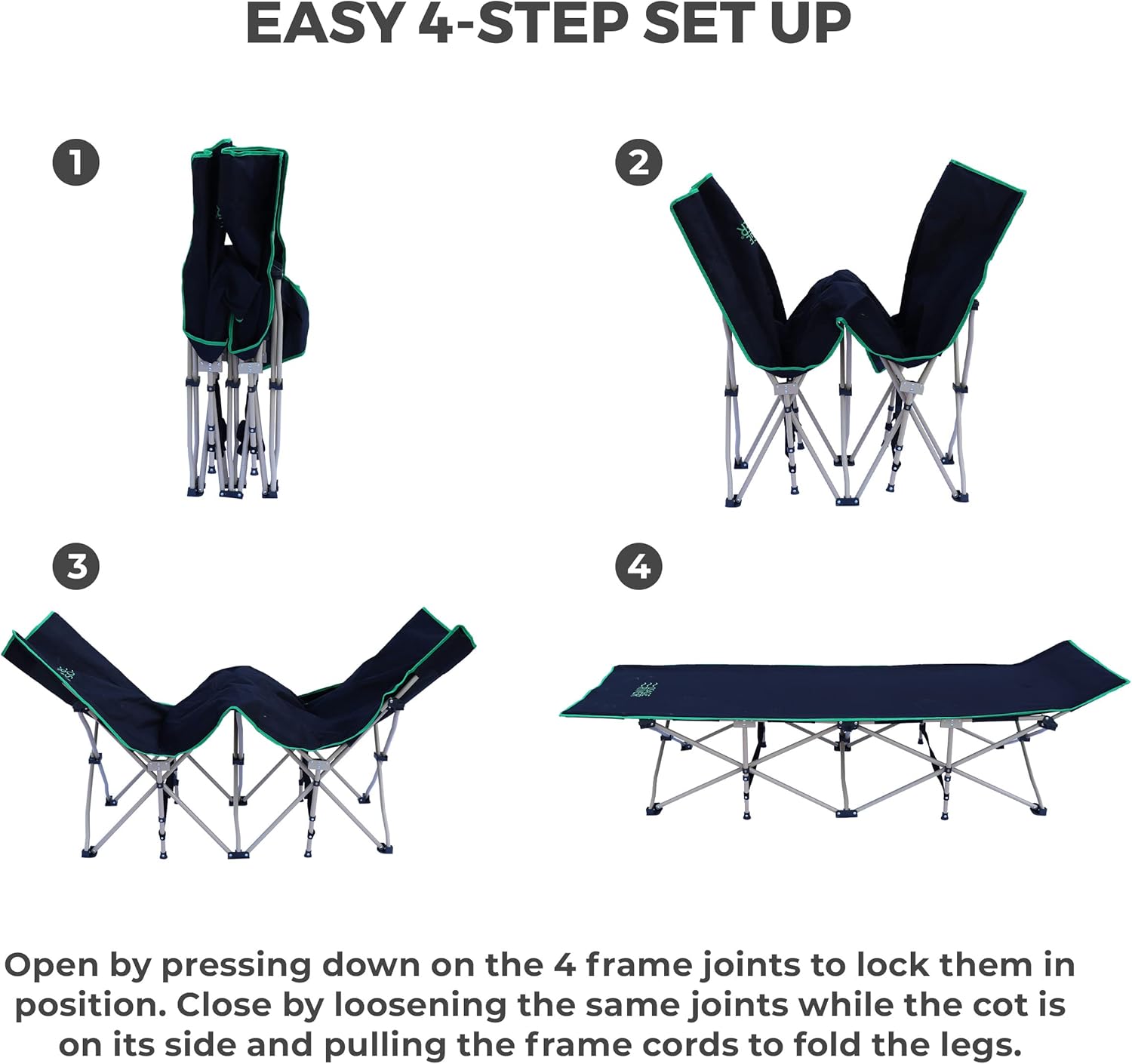 EASY 4-STEP SET UP

1

2

3

4

Open by pressing down on the 4 frame joints to lock them in position. Close by loosening the same joints while the cot is on its side and pulling the frame cords to fold the legs.