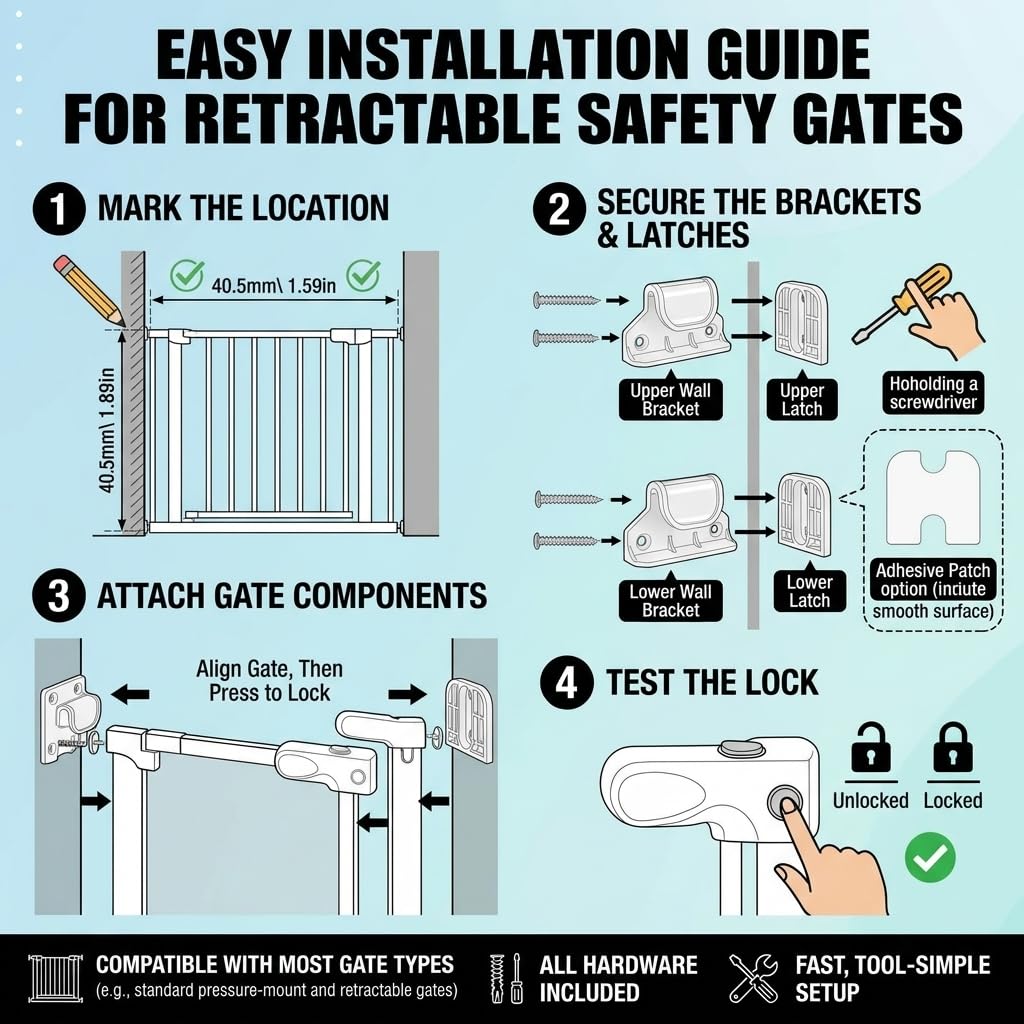 EASY INSTALLATION GUIDE FOR RETRACTABLE SAFETY GATES

1 MARK THE LOCATION

40.5mm\ 1.59in

40.5mm\ 1.89in

2 SECURE THE BRACKETS & LATCHES

Upper Wall Bracket

Upper Latch

Hoholding a screwdriver

Lower Wall Bracket

Lower Latch

Adhesive Patch option (inciute smooth surface)

3 ATTACH GATE COMPONENTS

Align Gate, Then Press to Lock

4 TEST THE LOCK

Unlocked

Locked

COMPATIBLE WITH MOST GATE TYPES (e.g., standard pressure-mount and retractable gates)

ALL HARDWARE INCLUDED

FAST, TOOL-SIMPLE SETUP