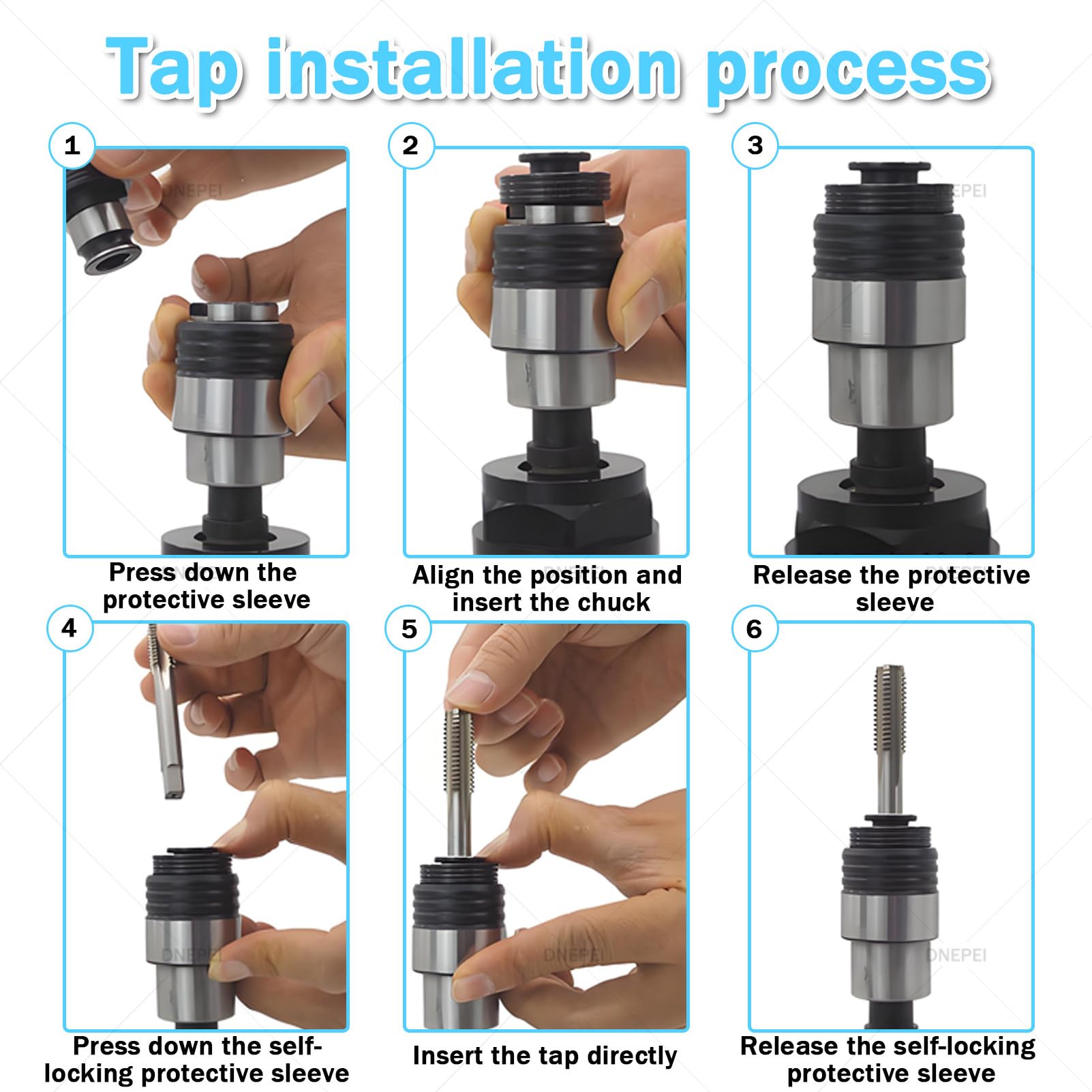 Tap installation process

1

DNEPEI

Press down the protective sleeve

2

Align the position and insert the chuck

3

DNEPEI

Release the protective sleeve

4

DNEPEI

Press down the self-locking protective sleeve

5

DNEPEI

Insert the tap directly

6

DNEPEI

Release the self-locking protective sleeve