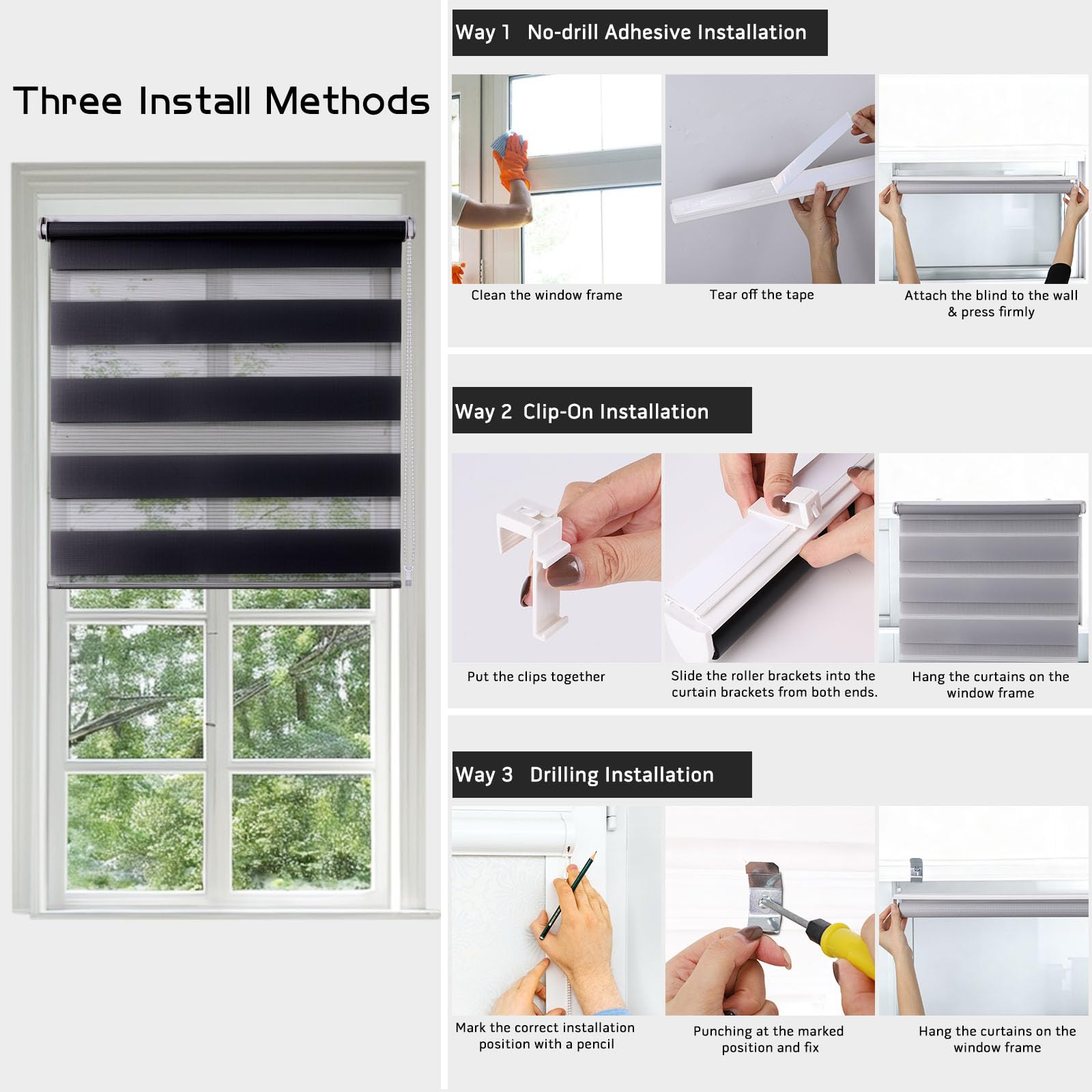 Three Install Methods

Way 1 No-drill Adhesive Installation

Clean the window frame

Tear off the tape

Attach the blind to the wall & press firmly

Way 2 Clip-On Installation

Put the clips together

Slide the roller brackets into the curtain brackets from both ends.

Hang the curtains on the window frame

Way 3 Drilling Installation

Mark the correct installation position with a pencil

Punching at the marked position and fix

Hang the curtains on the window frame