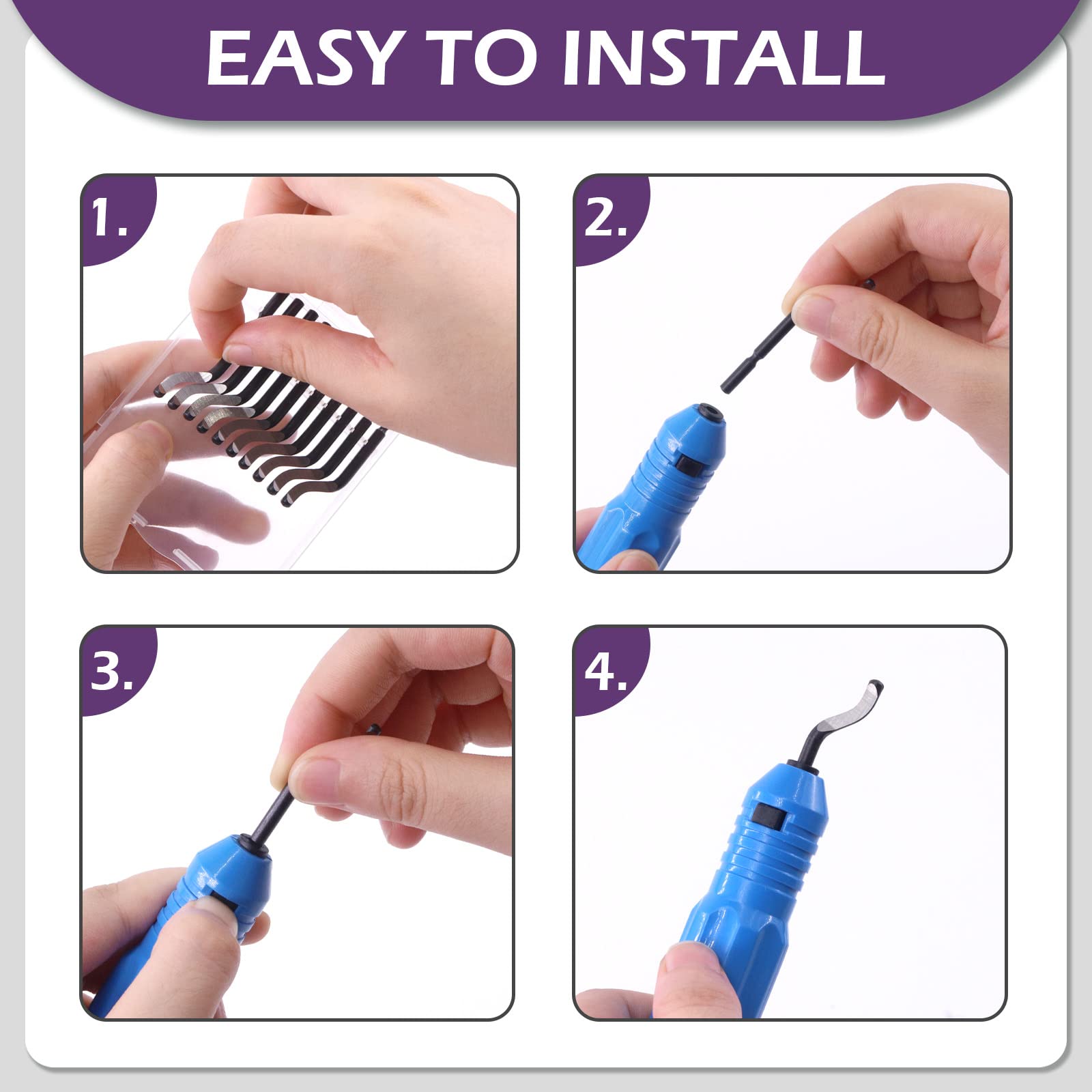 EASY TO INSTALL

1.

2.

3.

4.