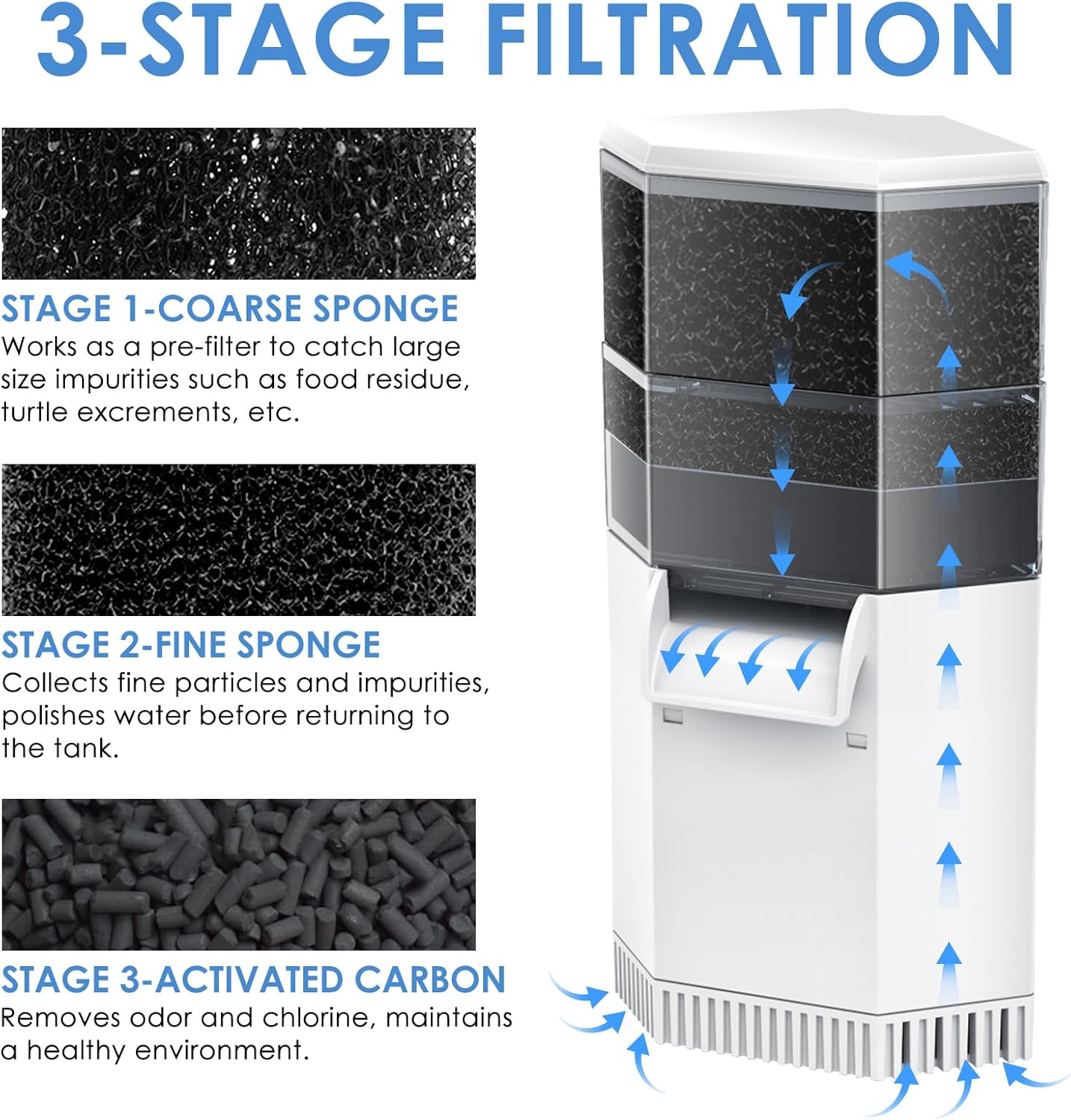 3-STAGE FILTRATION

STAGE 1-COARSE SPONGE
Works as a pre-filter to catch large size impurities such as food residue, turtle excrements, etc.

STAGE 2-FINE SPONGE
Collects fine particles and impurities, polishes water before returning to the tank.

STAGE 3-ACTIVATED CARBON
Removes odor and chlorine, maintains a healthy environment.