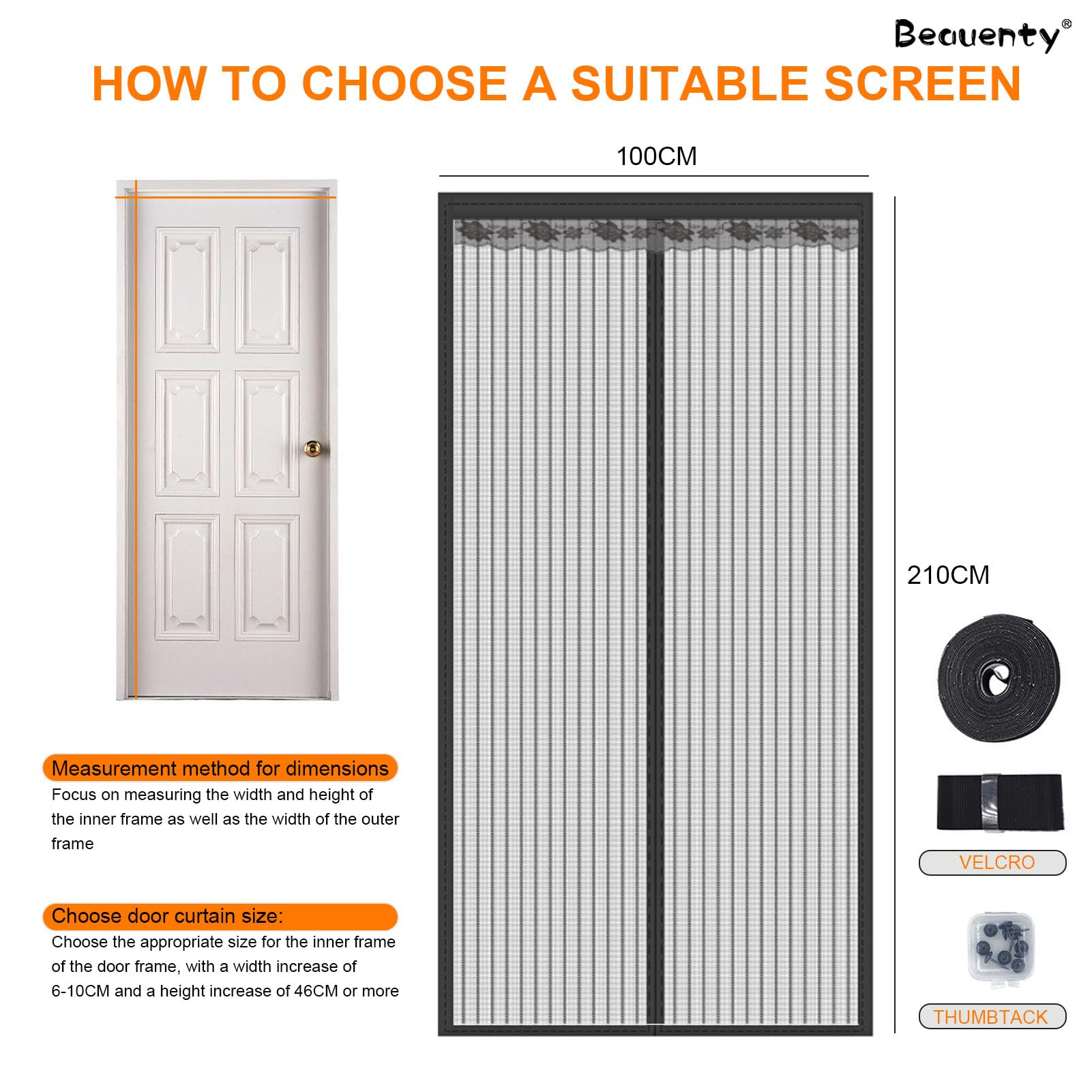 Beauenty®

HOW TO CHOOSE A SUITABLE SCREEN

100CM

210CM

Measurement method for dimensions

Focus on measuring the width and height of the inner frame as well as the width of the outer frame

Choose door curtain size:

Choose the appropriate size for the inner frame of the door frame, with a width increase of 6-10CM and a height increase of 46CM or more

VELCRO

THUMBTACK