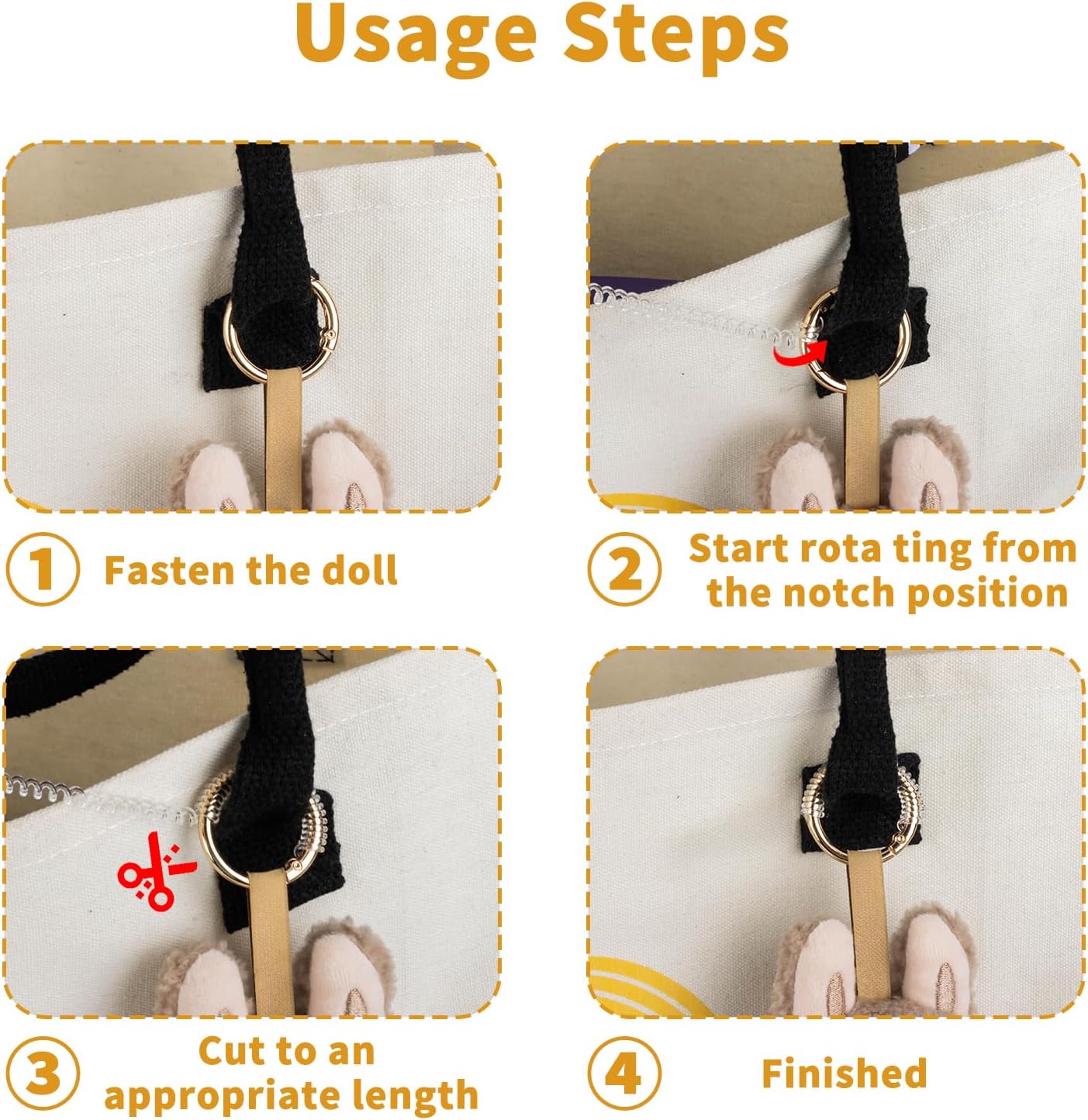 Usage Steps

1 Fasten the doll

2 Start rota ting from the notch position

3 Cut to an appropriate length

4 Finished