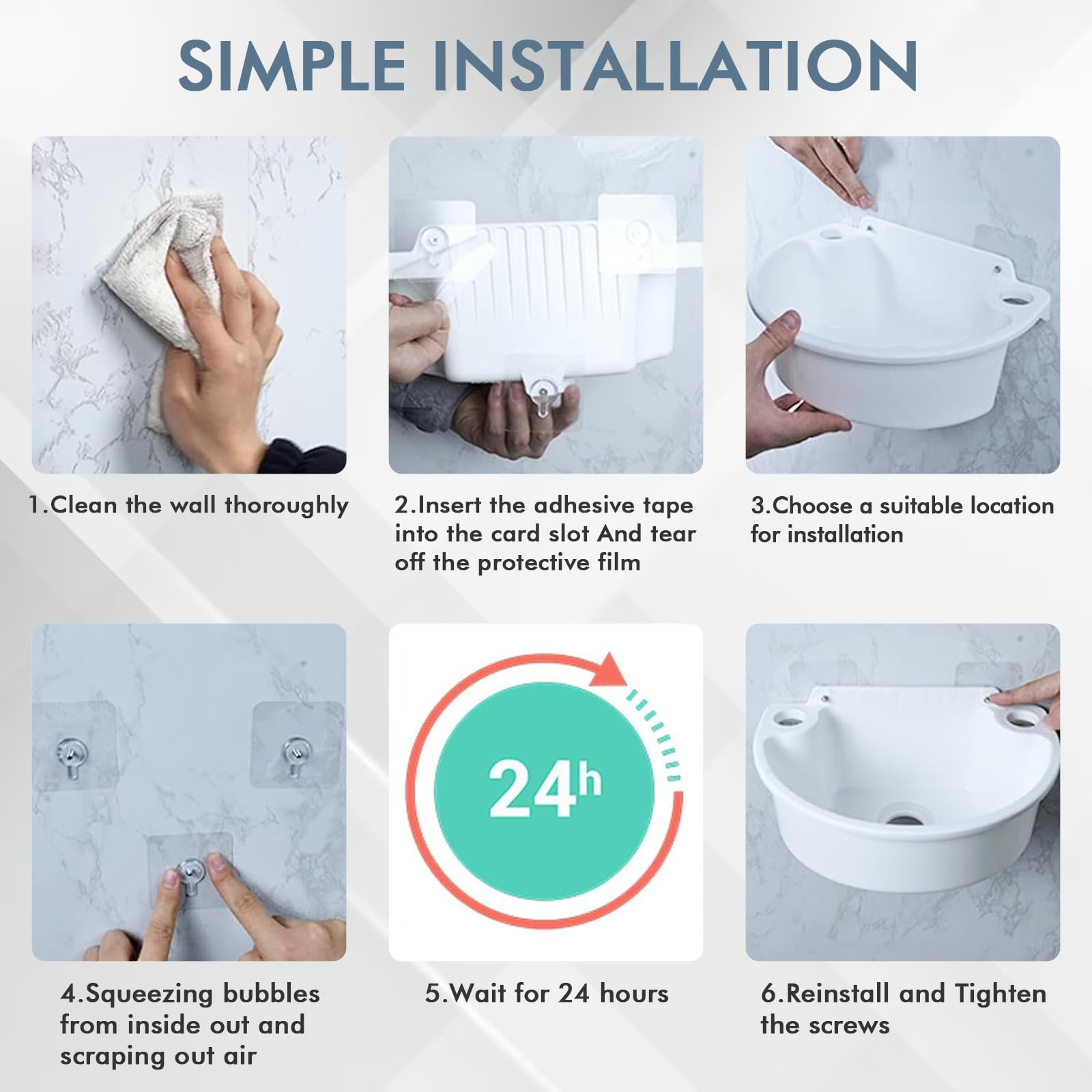 SIMPLE INSTALLATION

1.Clean the wall thoroughly

2.Insert the adhesive tape into the card slot And tear off the protective film

3.Choose a suitable location for installation

24h

4.Squeezing bubbles from inside out and scraping out air

5.Wait for 24 hours

6.Reinstall and Tighten the screws