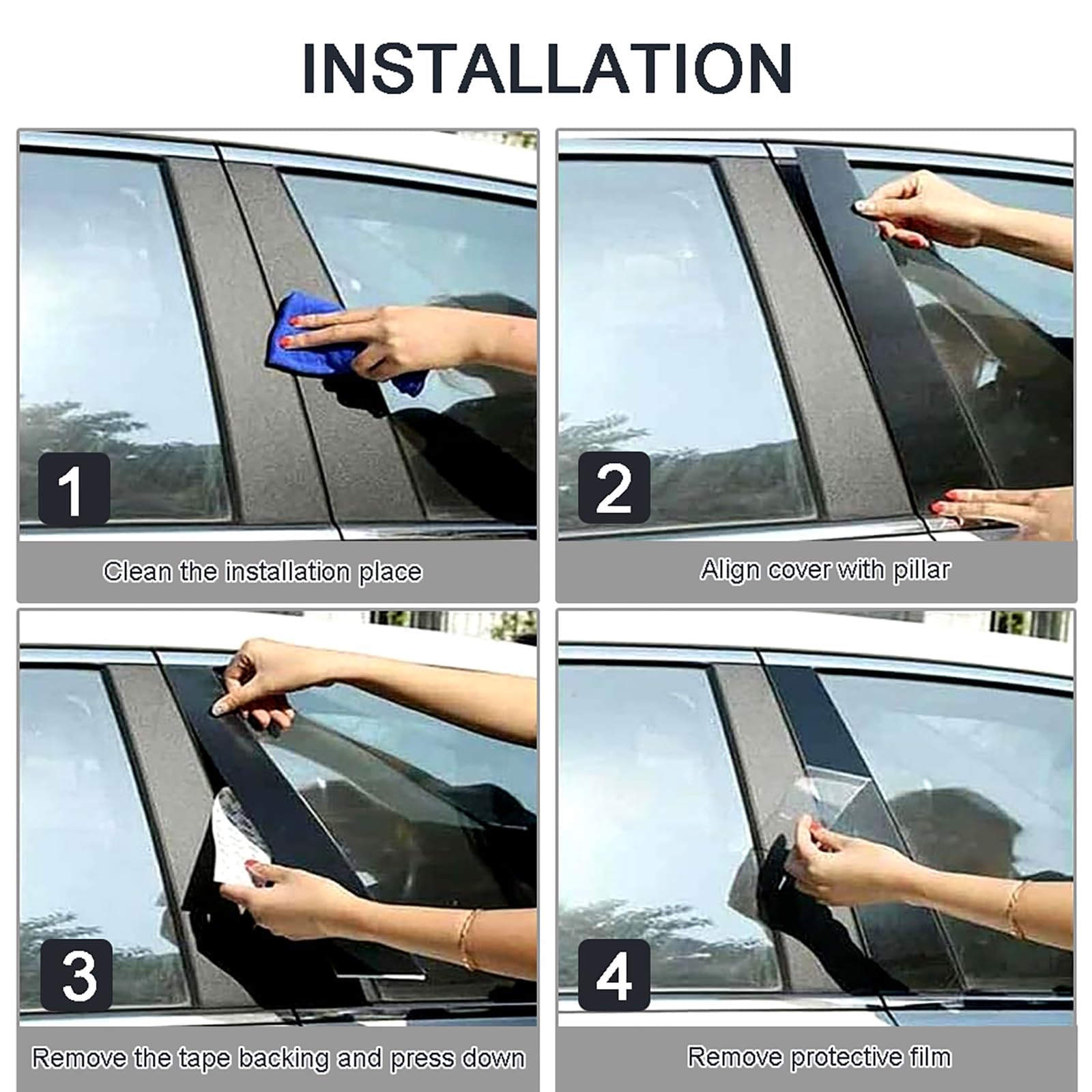 INSTALLATION

1

Clean the installation place

2

Align cover with pillar

3

Remove the tape backing and press down

4

Remove protective film