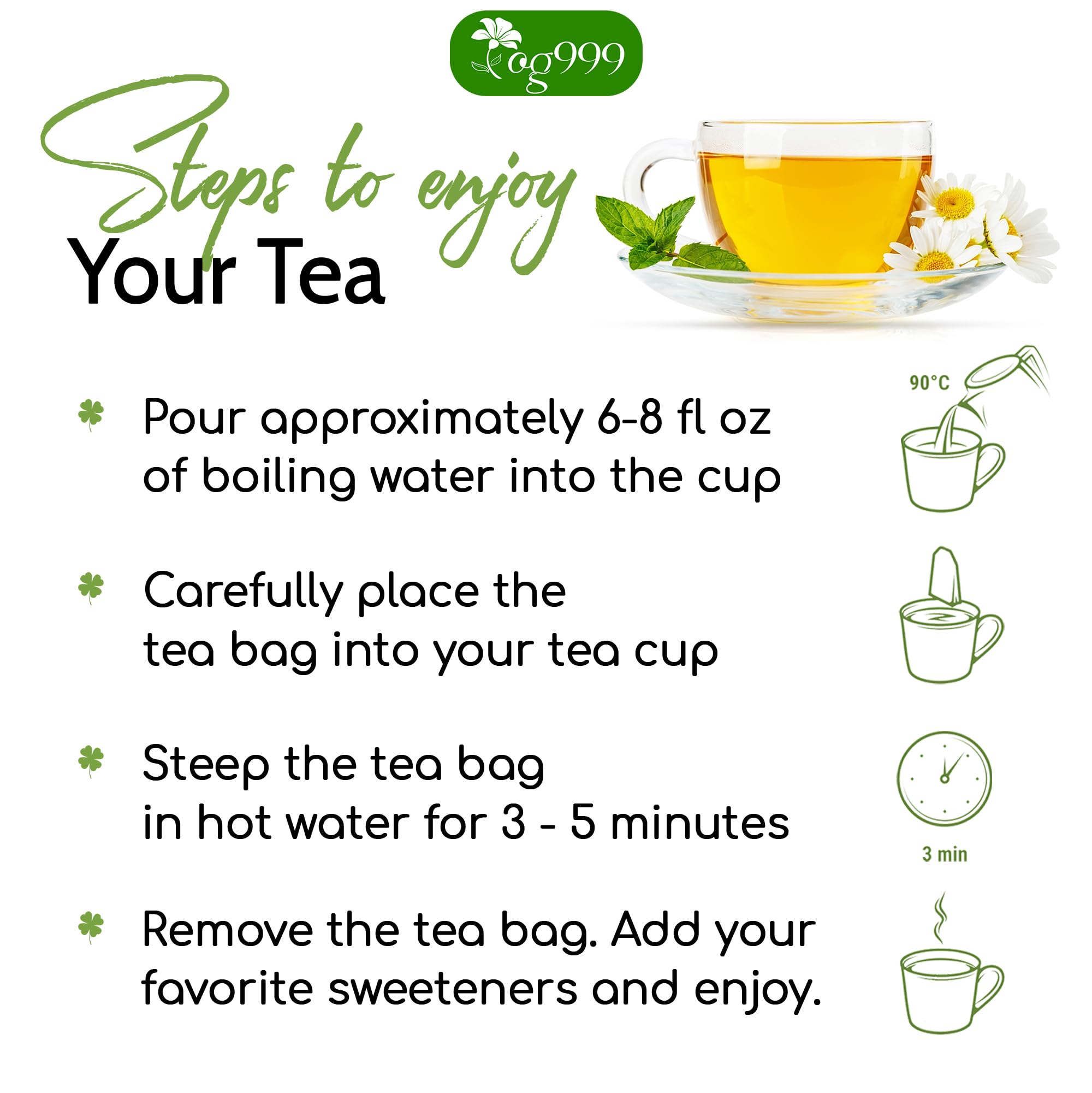 og999

Steps to enjoy
Your Tea

Pour approximately 6-8 fl oz of boiling water into the cup

90°C

Carefully place the tea bag into your tea cup

Steep the tea bag in hot water for 3 - 5 minutes

3 min

Remove the tea bag. Add your favorite sweeteners and enjoy.