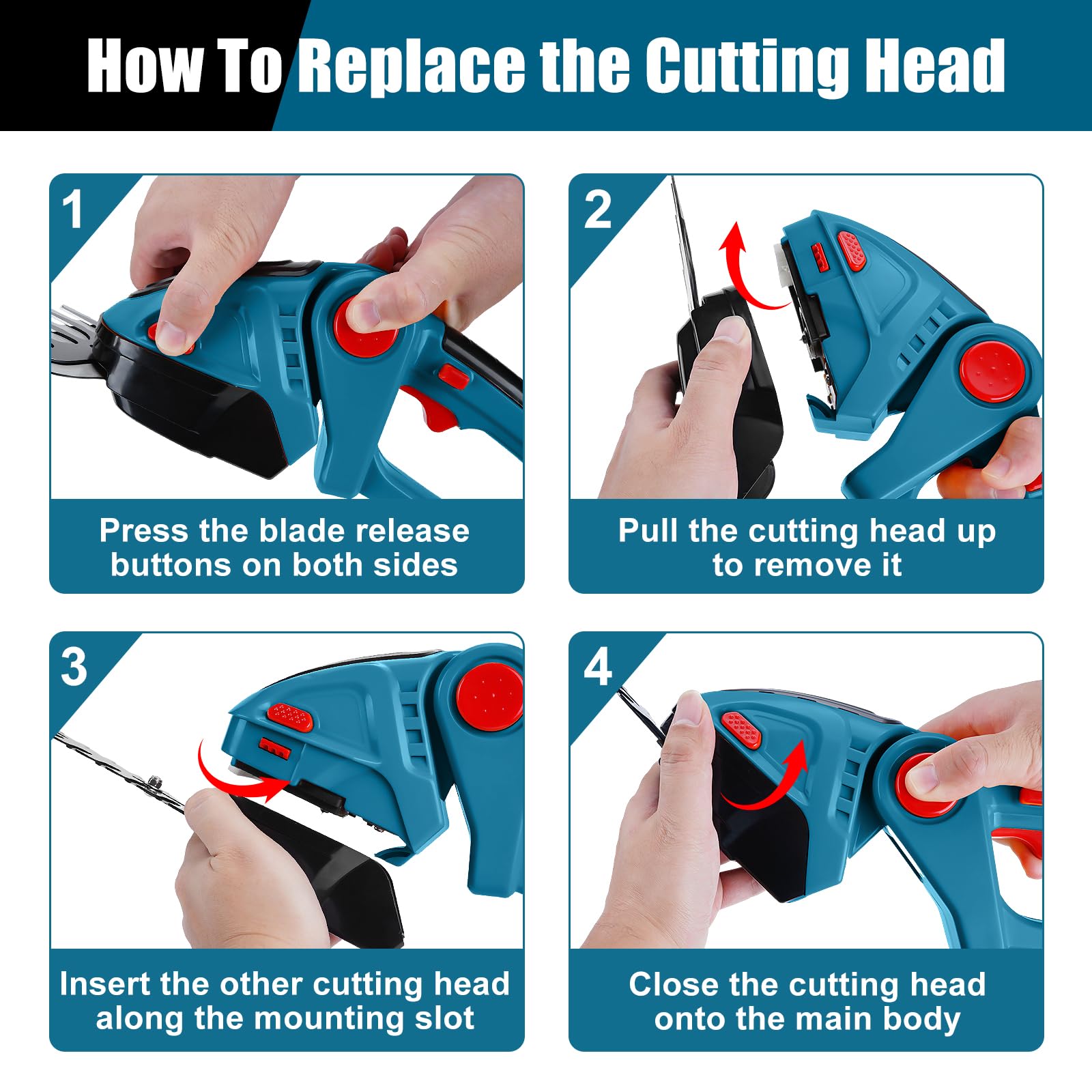 How To Replace the Cutting Head

1

Press the blade release buttons on both sides

2

Pull the cutting head up to remove it

3

Insert the other cutting head along the mounting slot

4

Close the cutting head onto the main body