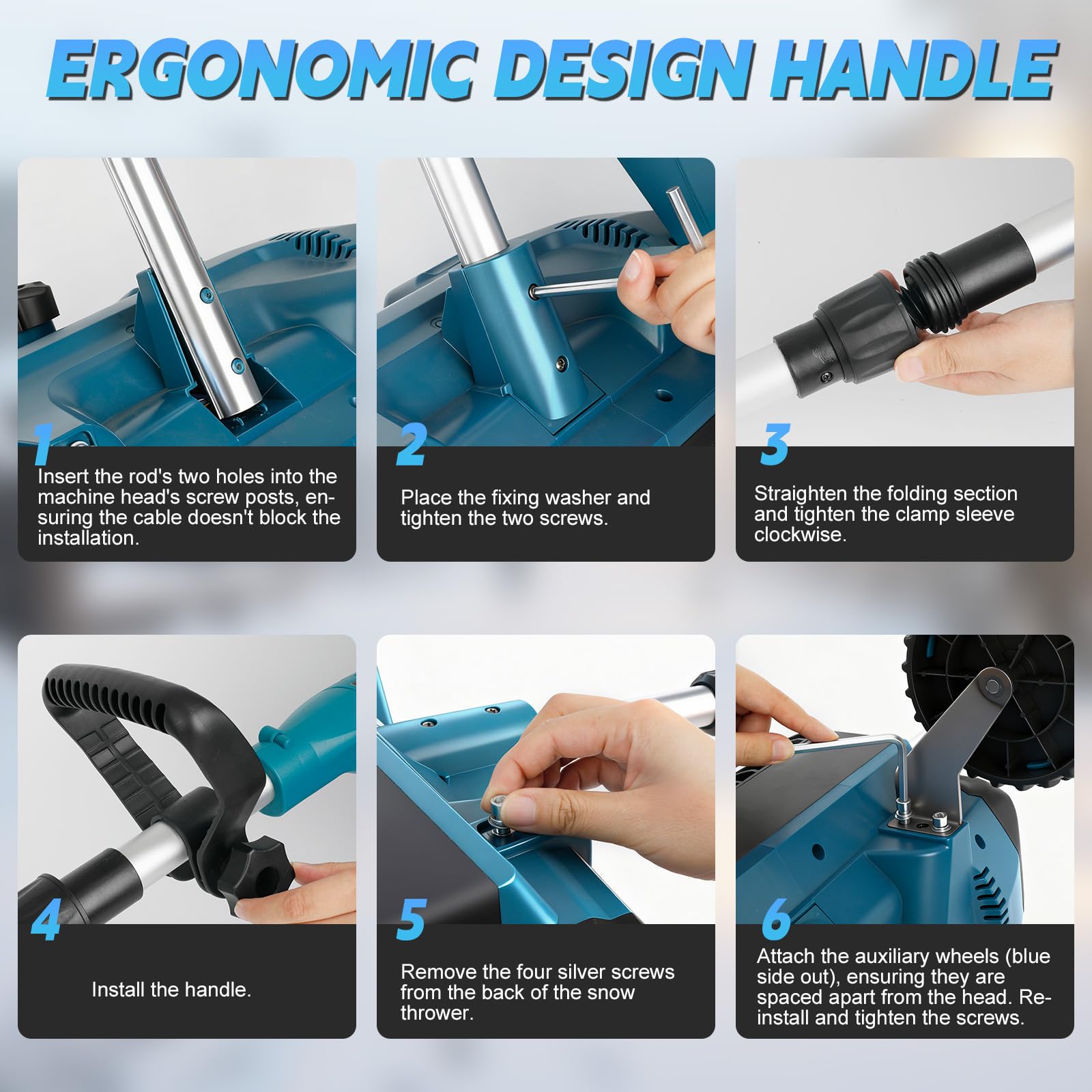 ERGONOMIC DESIGN HANDLE

1
Insert the rod's two holes into the machine head's screw posts, ensuring the cable doesn't block the installation.

2
Place the fixing washer and tighten the two screws.

3
Straighten the folding section and tighten the clamp sleeve clockwise.

4
Install the handle.

5
Remove the four silver screws from the back of the snow thrower.

6
Attach the auxiliary wheels (blue side out), ensuring they are spaced apart from the head. Reinstall and tighten the screws.