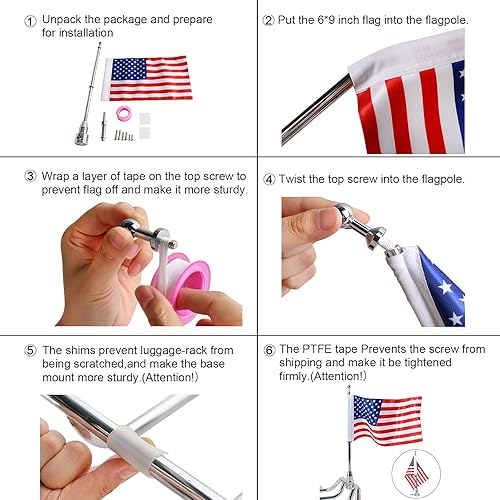 ① Unpack the package and prepare for installation

② Put the 6*9 inch flag into the flagpole.

③ Wrap a layer of tape on the top screw to prevent flag off and make it more sturdy.

④ Twist the top screw into the flagpole.

⑤ The shims prevent luggage-rack from being scratched,and make the base mount more sturdy.(Attention!)

⑥ The PTFE tape Prevents the screw from shipping and make it be tightened firmly.(Attention!)