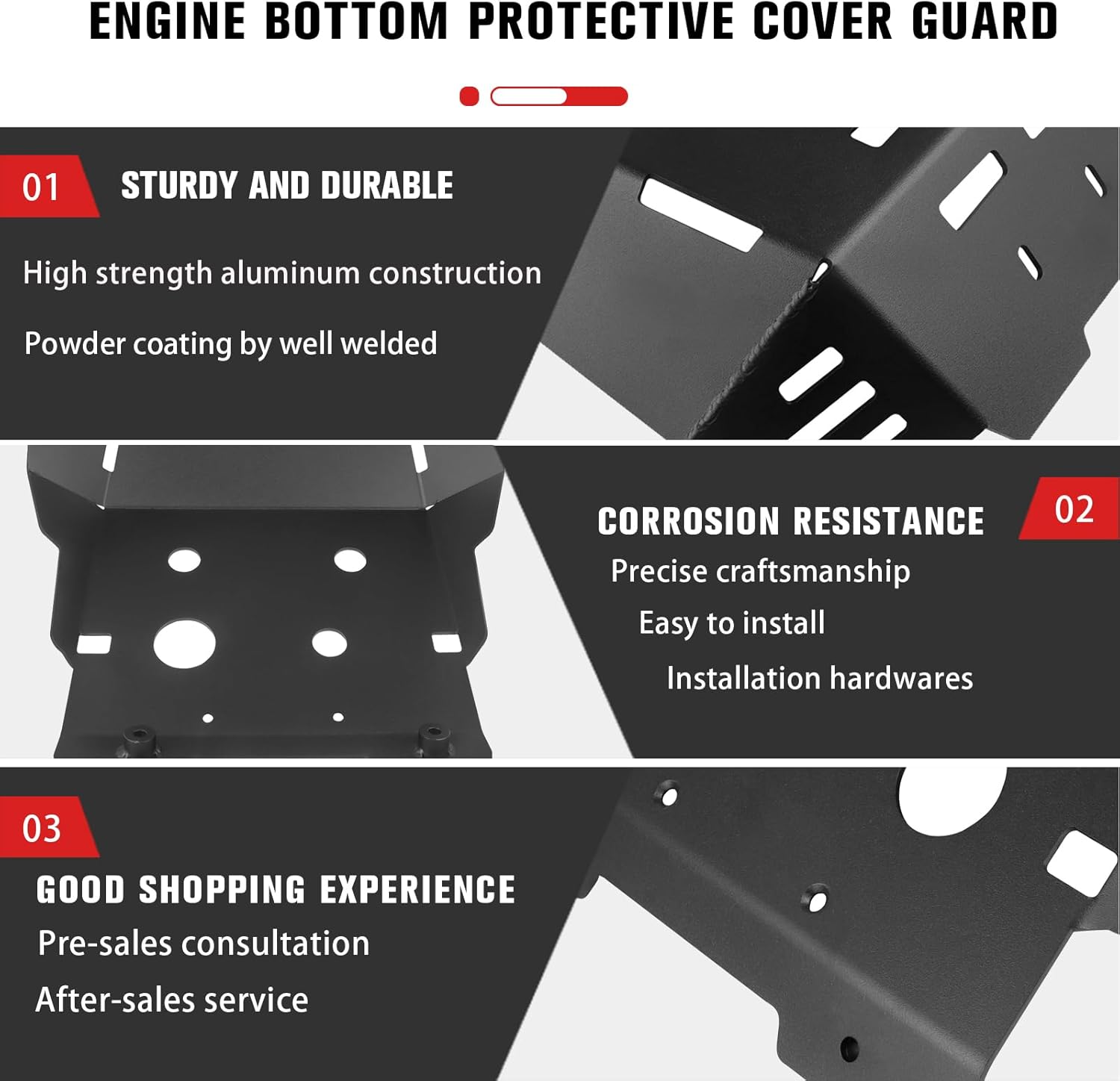 ENGINE BOTTOM PROTECTIVE COVER GUARD

01 STURDY AND DURABLE

High strength aluminum construction

Powder coating by well welded

CORROSION RESISTANCE 02

Precise craftsmanship

Easy to install

Installation hardwares

03

GOOD SHOPPING EXPERIENCE

Pre-sales consultation

After-sales service