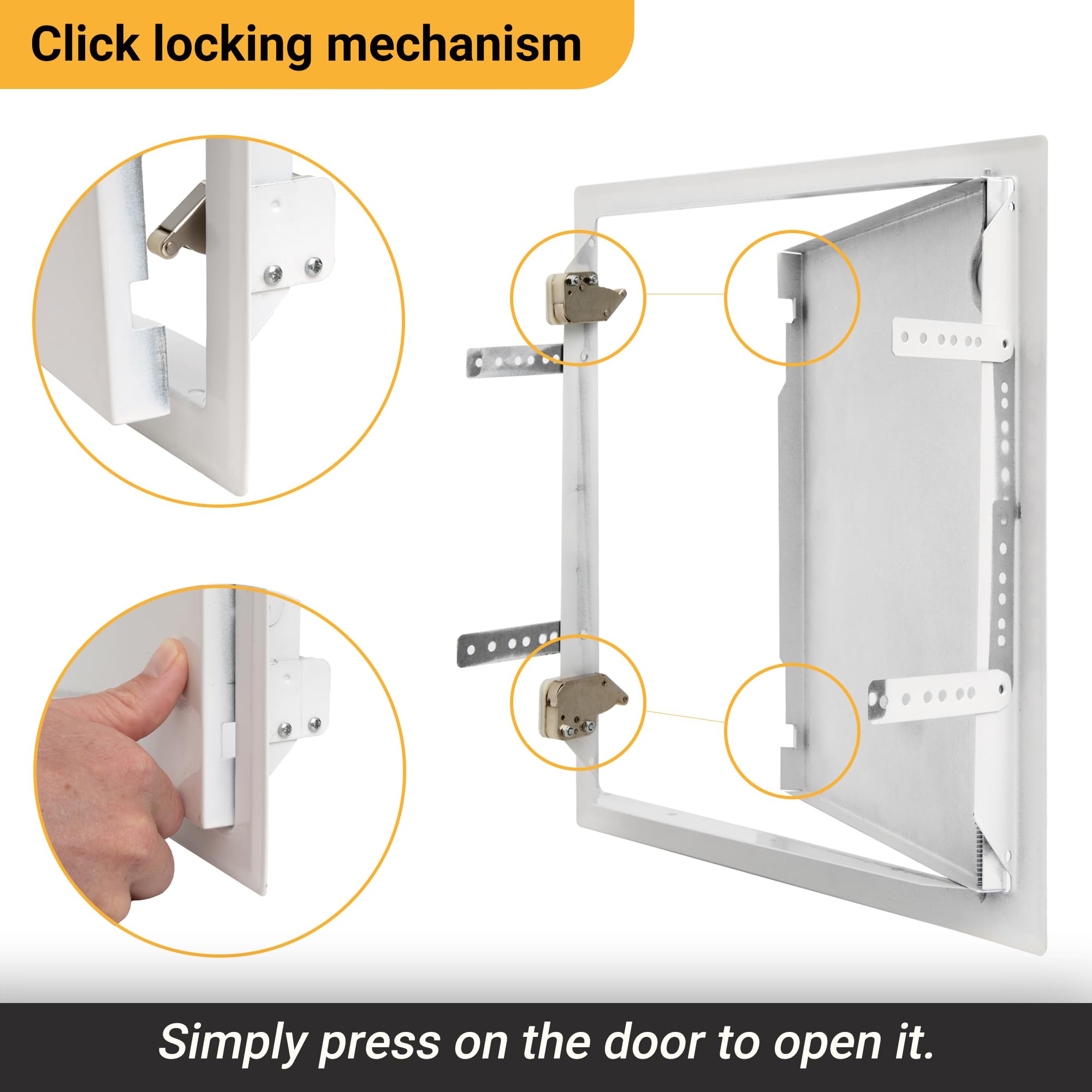 Click locking mechanism

Simply press on the door to open it.