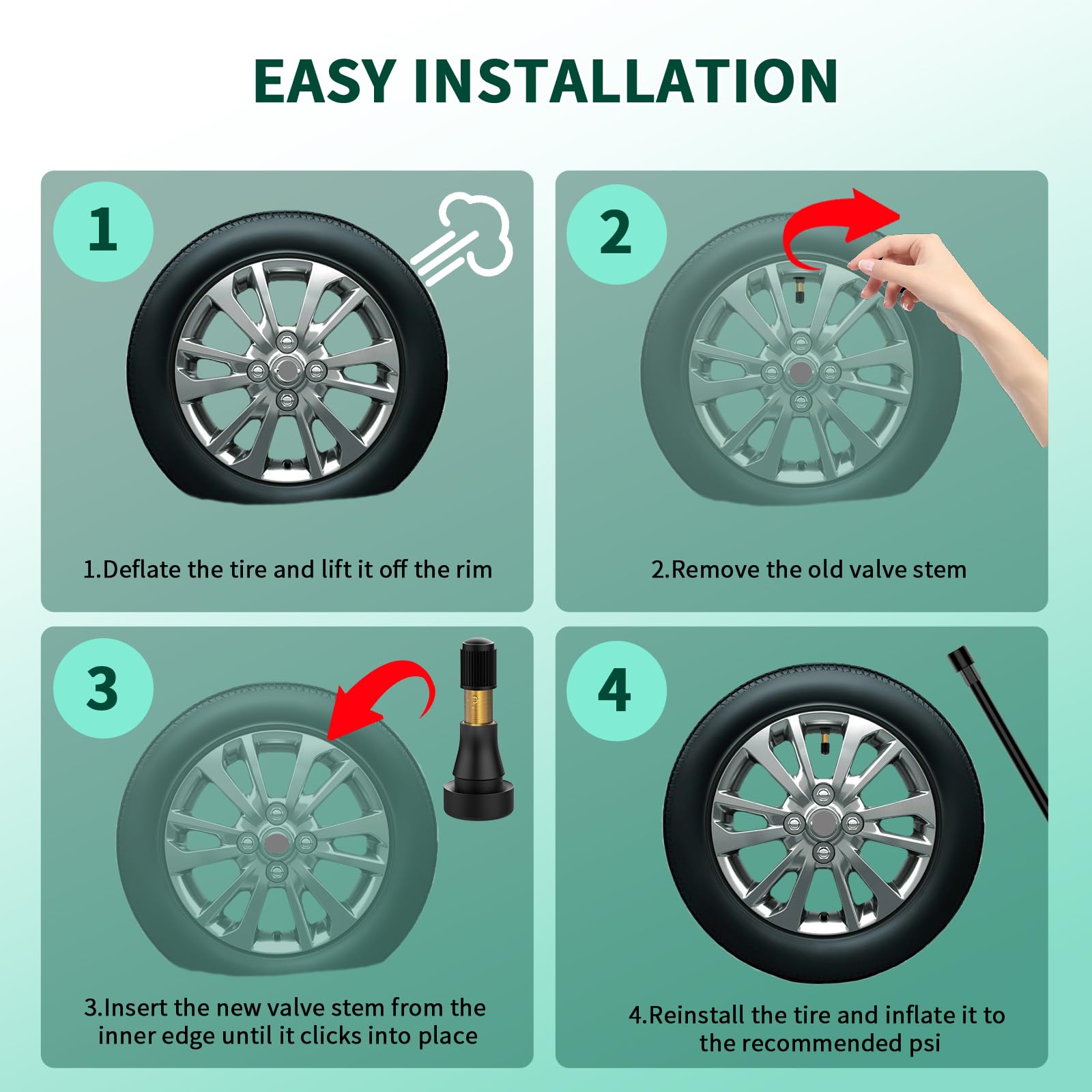 EASY INSTALLATION

1

1.Deflate the tire and lift it off the rim

2

2.Remove the old valve stem

3

3.Insert the new valve stem from the inner edge until it clicks into place

4

4.Reinstall the tire and inflate it to the recommended psi