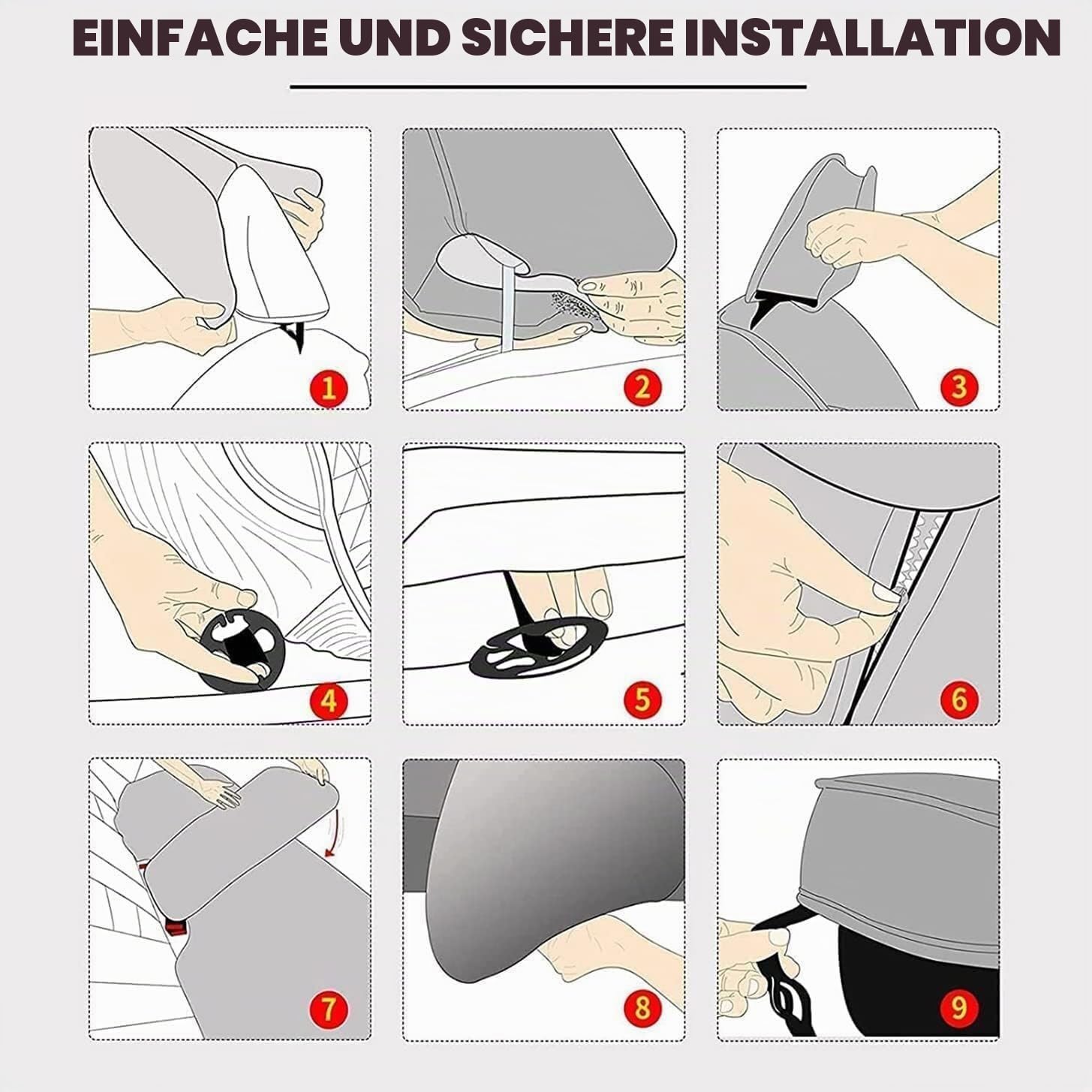 EINFACHE UND SICHERE INSTALLATION

1

2

3

4

5

6

7

8

9