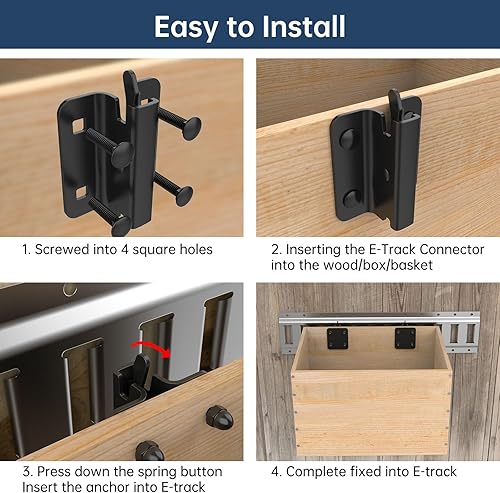 Easy to Install

1. Screwed into 4 square holes

2. Inserting the E-Track Connector into the wood/box/basket

3. Press down the spring button
Insert the anchor into E-track

4. Complete fixed into E-track