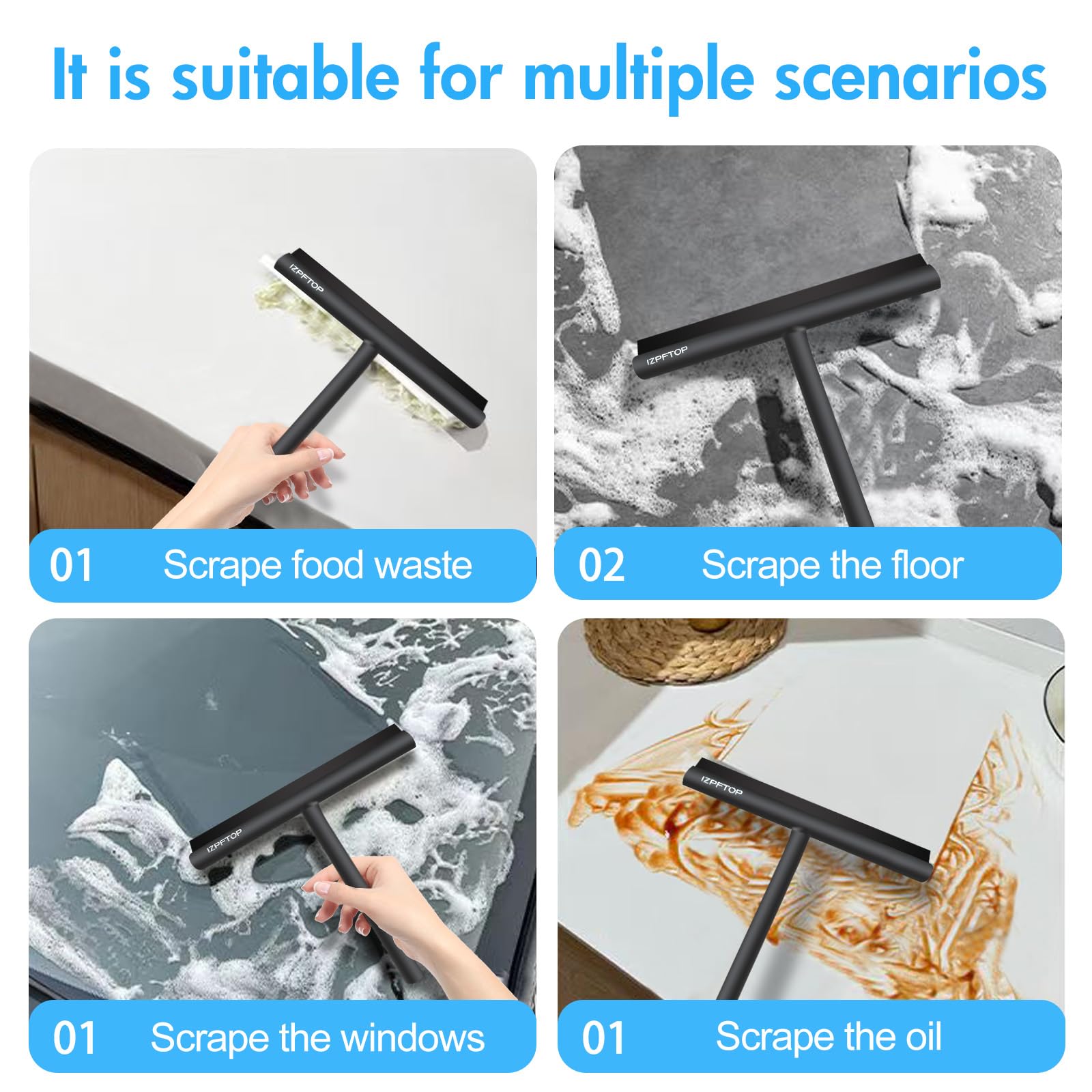 It is suitable for multiple scenarios

IZPFTOP

01 Scrape food waste

IZPFTOP

02 Scrape the floor

IZPFTOP

01 Scrape the windows

IZPFTOP

01 Scrape the oil