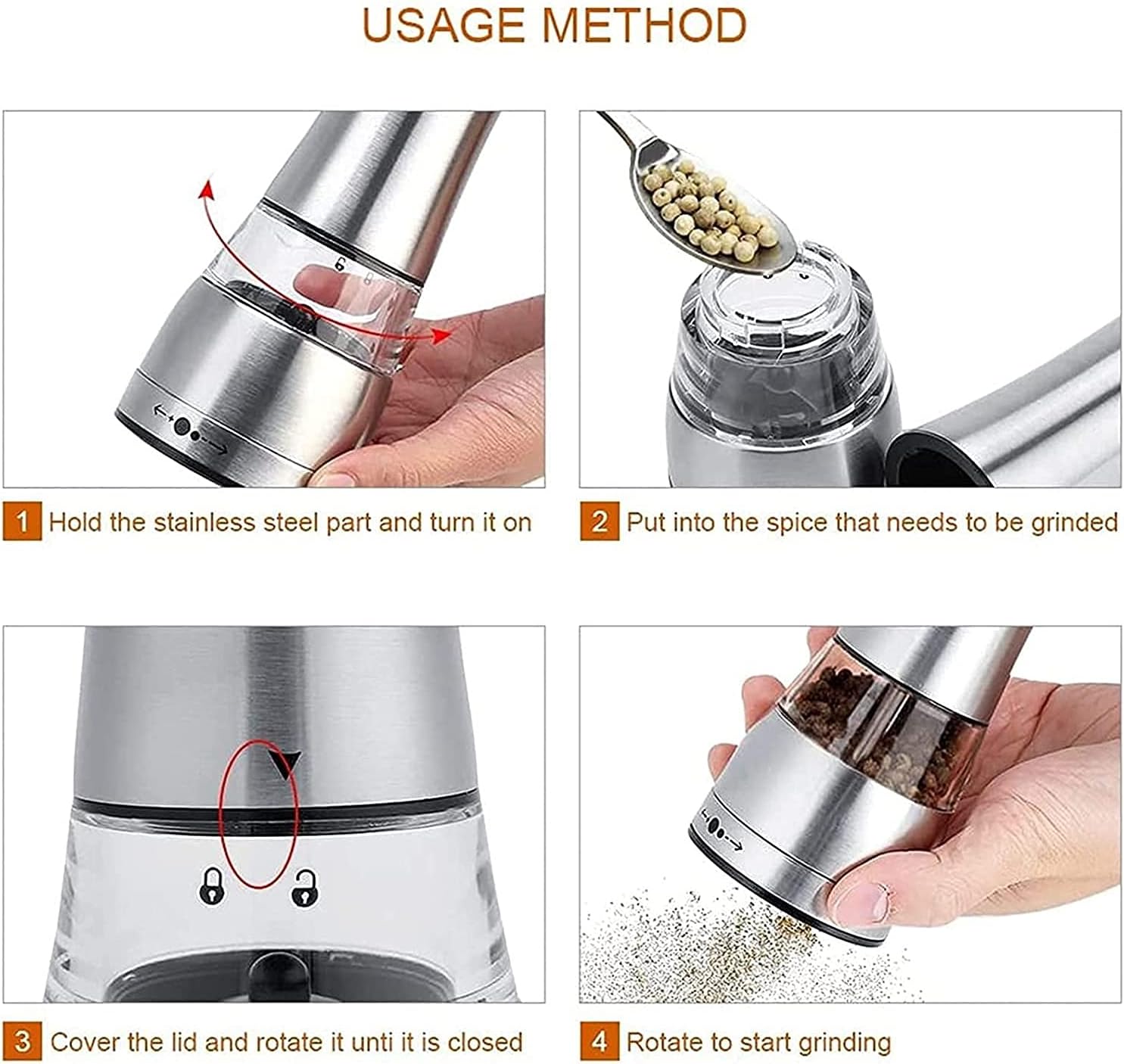 USAGE METHOD

1 Hold the stainless steel part and turn it on

2 Put into the spice that needs to be grinded

3 Cover the lid and rotate it unti it is closed

4 Rotate to start grinding