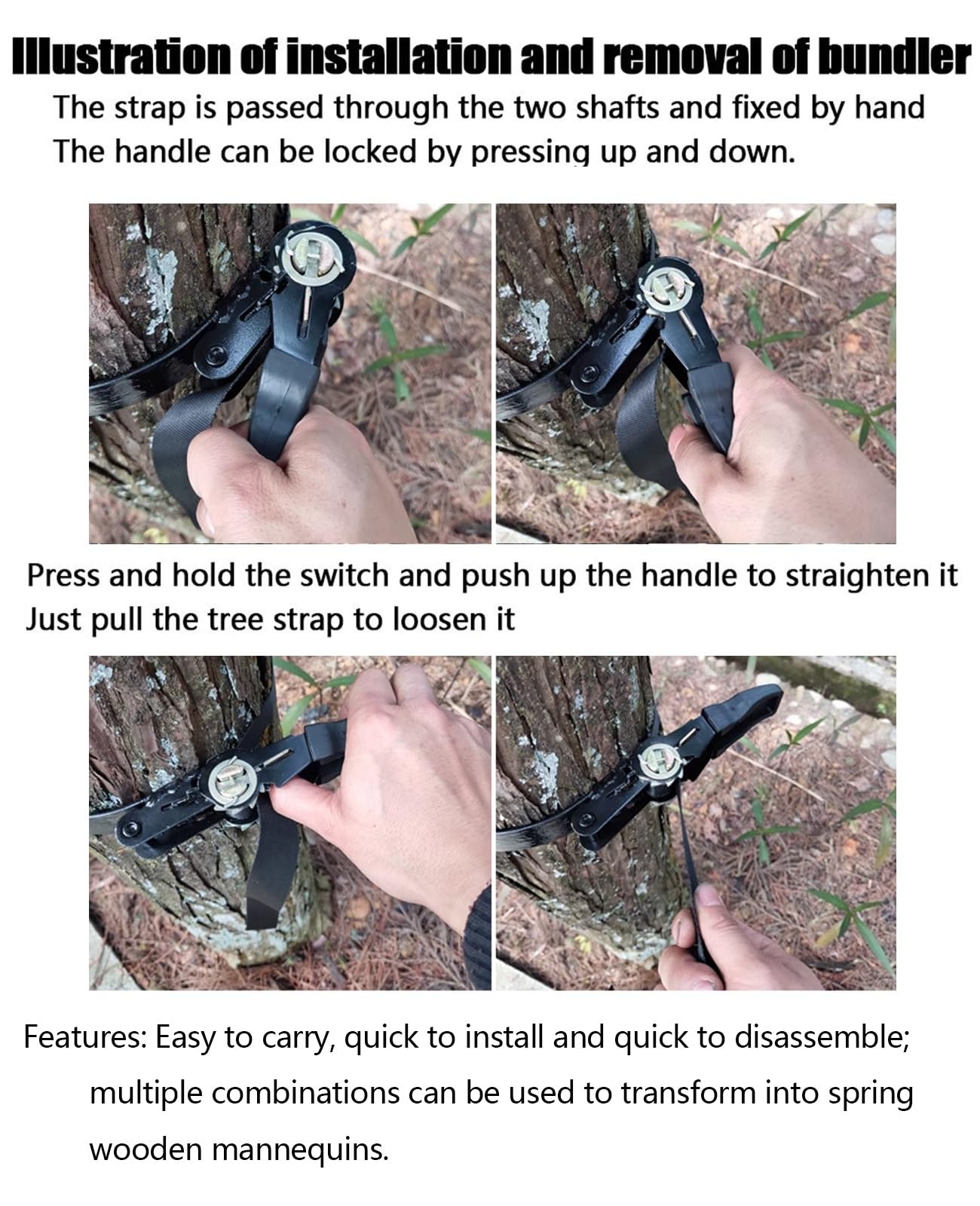 Illustration of installation and removal of bundler

The strap is passed through the two shafts and fixed by hand
The handle can be locked by pressing up and down.

Press and hold the switch and push up the handle to straighten it
Just pull the tree strap to loosen it

Features: Easy to carry, quick to install and quick to disassemble; multiple combinations can be used to transform into spring wooden mannequins.