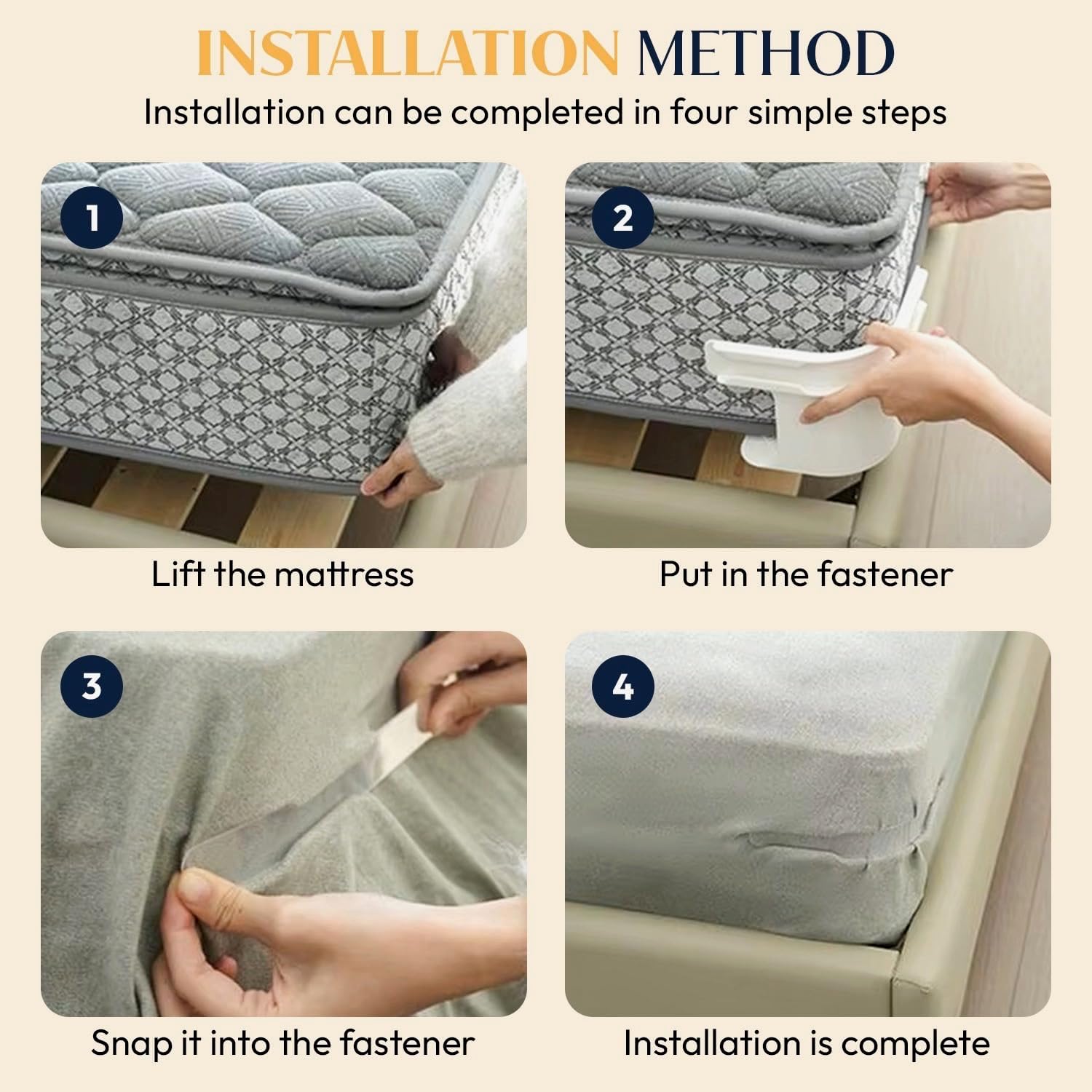 INSTALLATION METHOD
Installation can be completed in four simple steps

1
Lift the mattress

2
Put in the fastener

3
Snap it into the fastener

4
Installation is complete