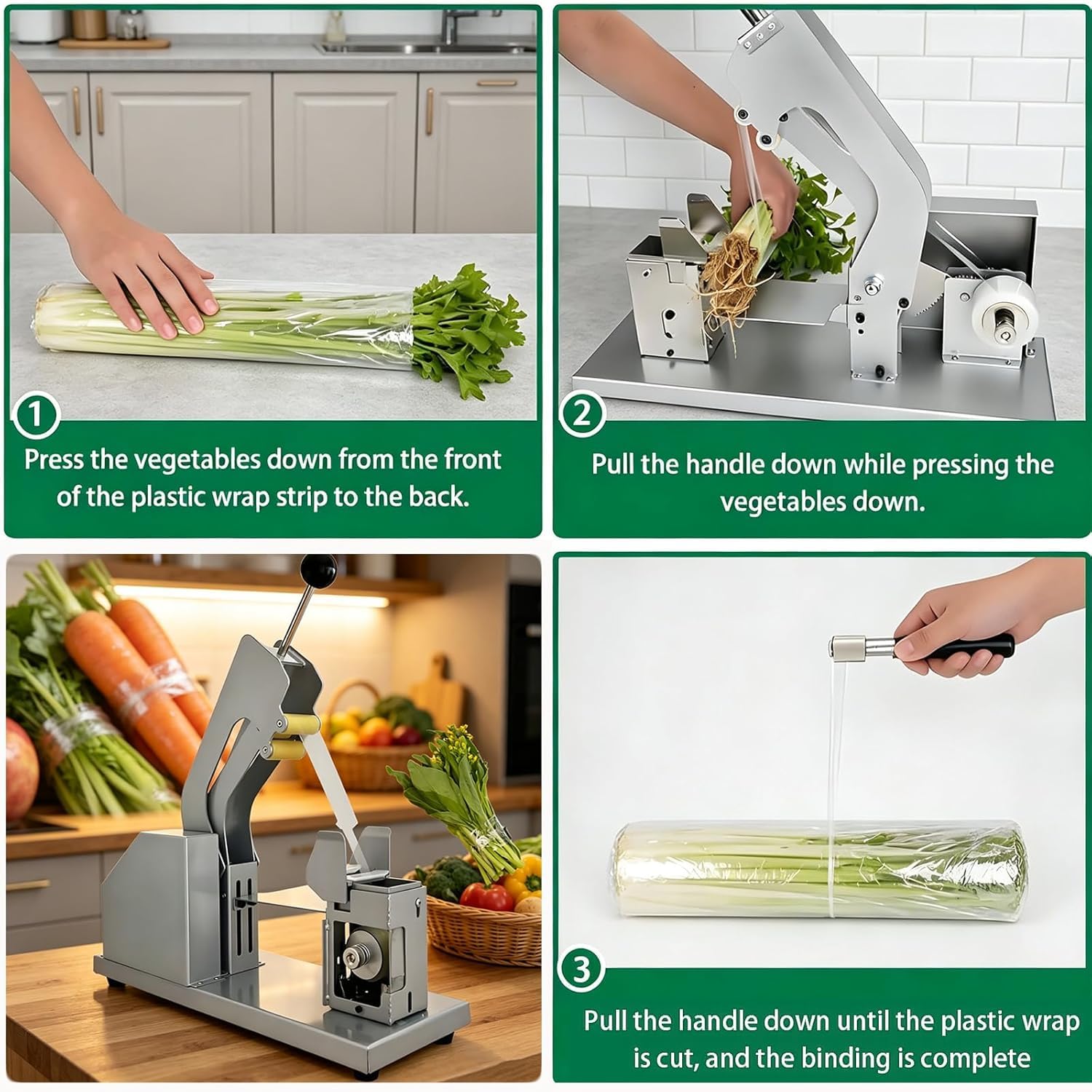 1
Press the vegetables down from the front of the plastic wrap strip to the back.

2
Pull the handle down while pressing the vegetables down.

3
Pull the handle down until the plastic wrap is cut, and the binding is complete