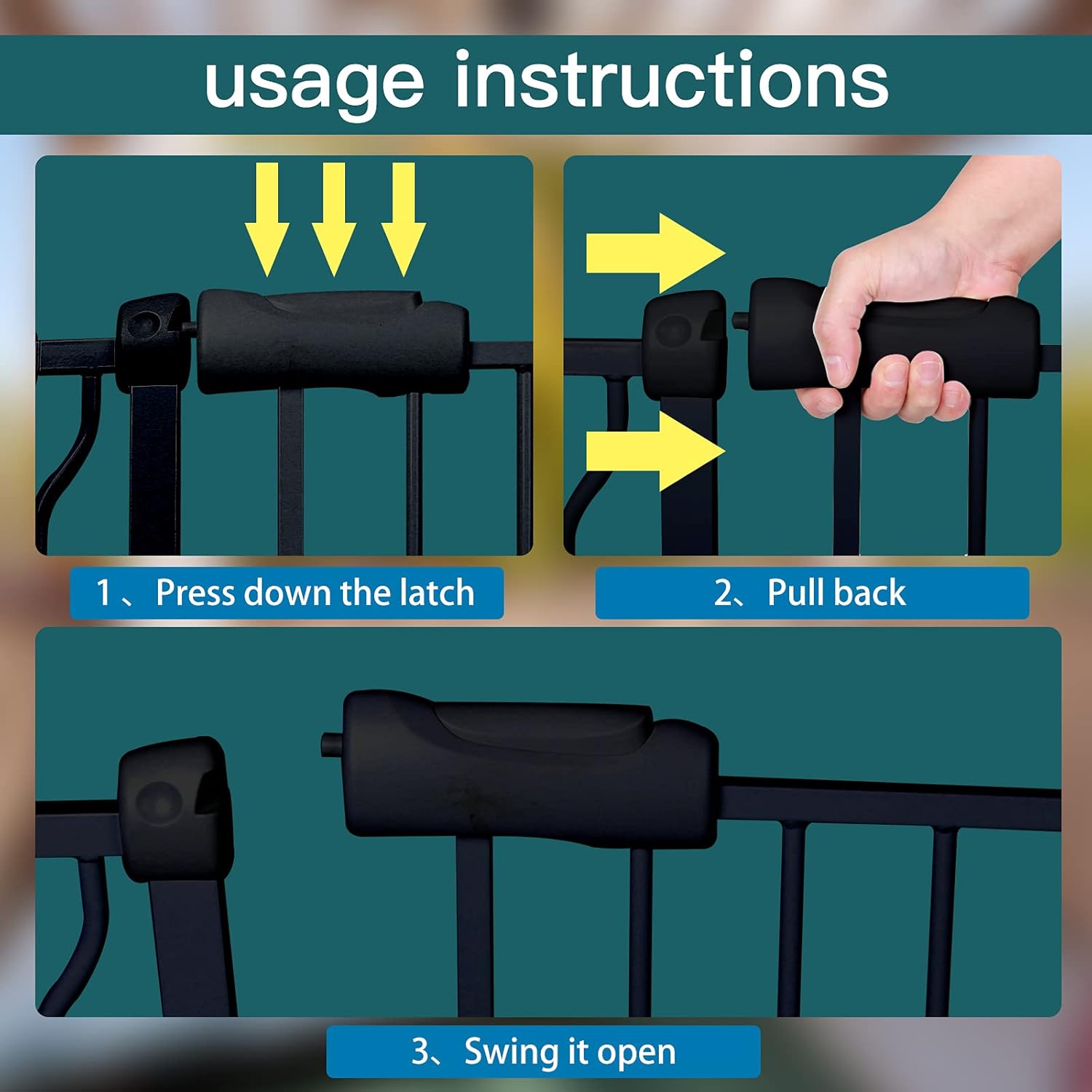 usage instructions

1、Press down the latch

2、Pull back

3、Swing it open