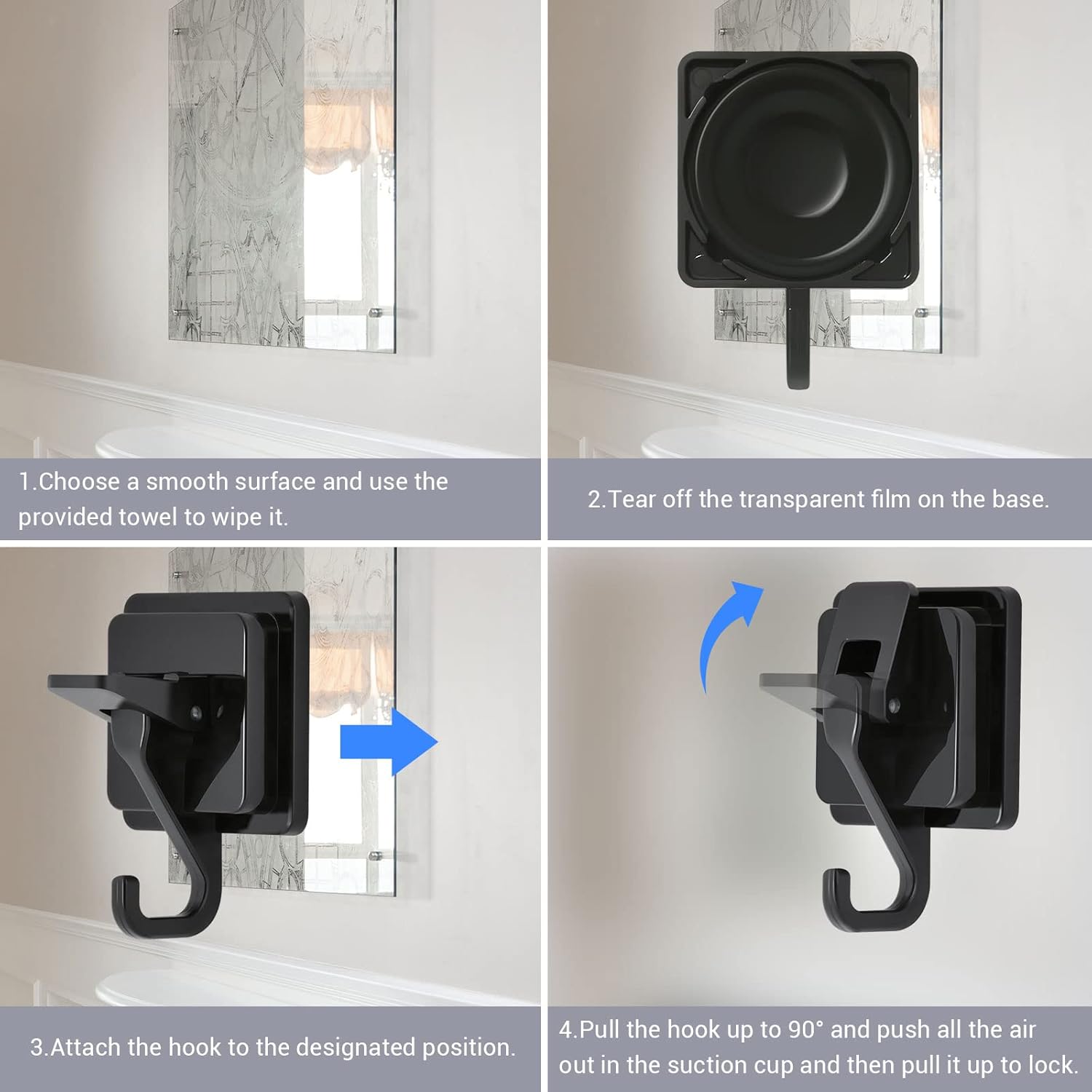 1.Choose a smooth surface and use the provided towel to wipe it.

2.Tear off the transparent film on the base.

3.Attach the hook to the designated position.

4.Pull the hook up to 90° and push all the air out in the suction cup and then pull it up to lock.