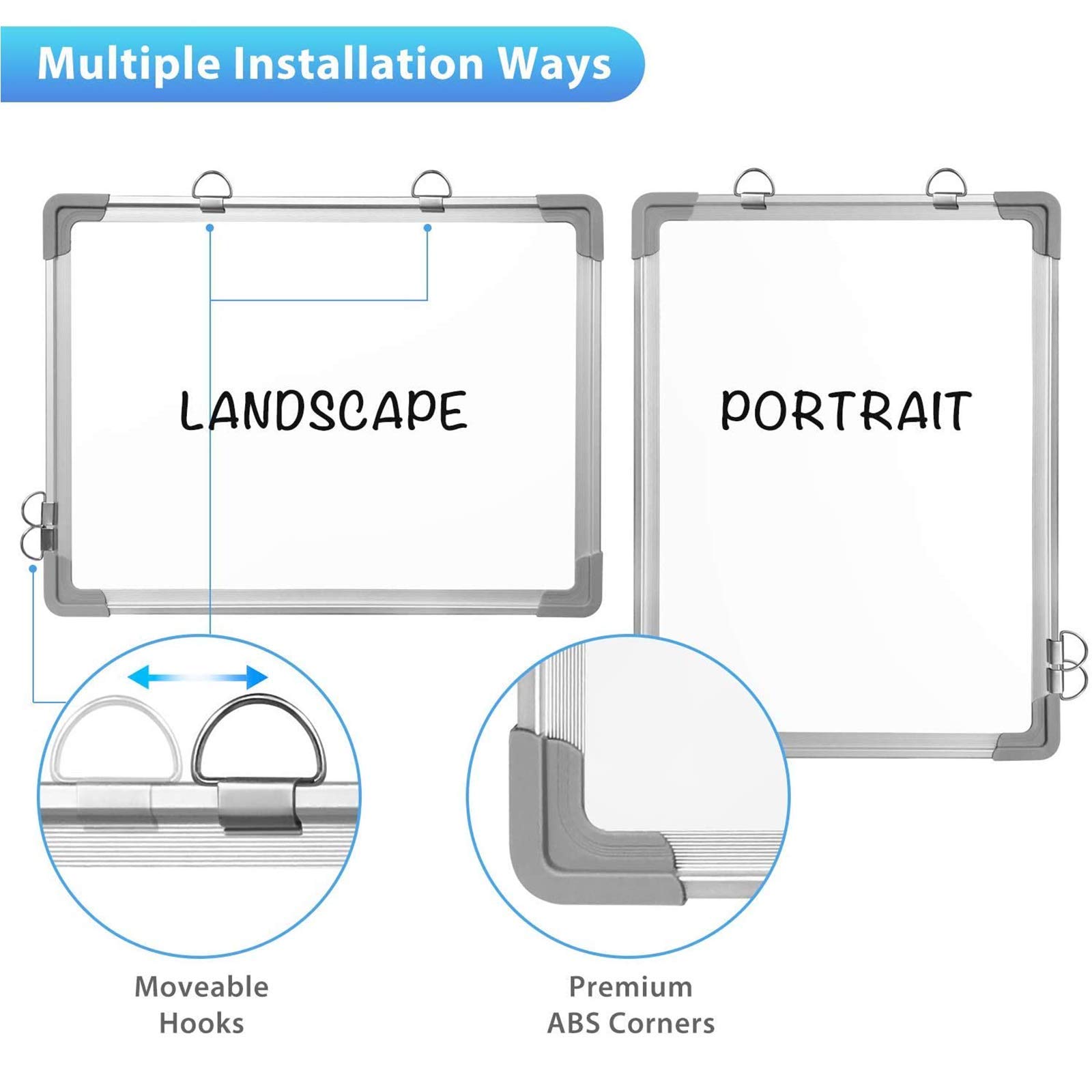 Multiple Installation Ways

LANDSCAPE

PORTRAIT

Moveable Hooks

Premium ABS Corners