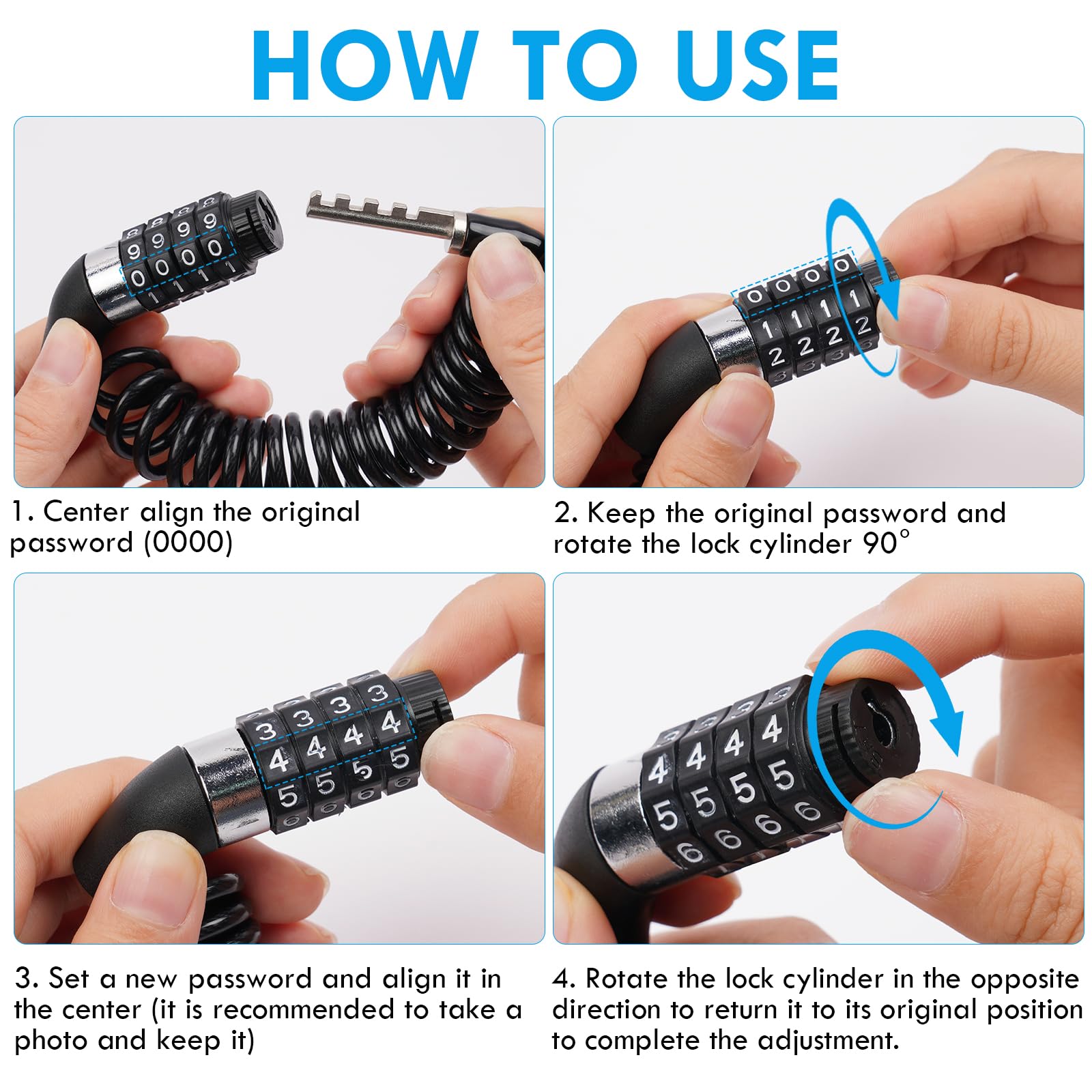 HOW TO USE

1. Center align the original password (0000)

2. Keep the original password and rotate the lock cylinder 90°

3. Set a new password and align it in the center (it is recommended to take a photo and keep it)

4. Rotate the lock cylinder in the opposite direction to return it to its original position to complete the adjustment.