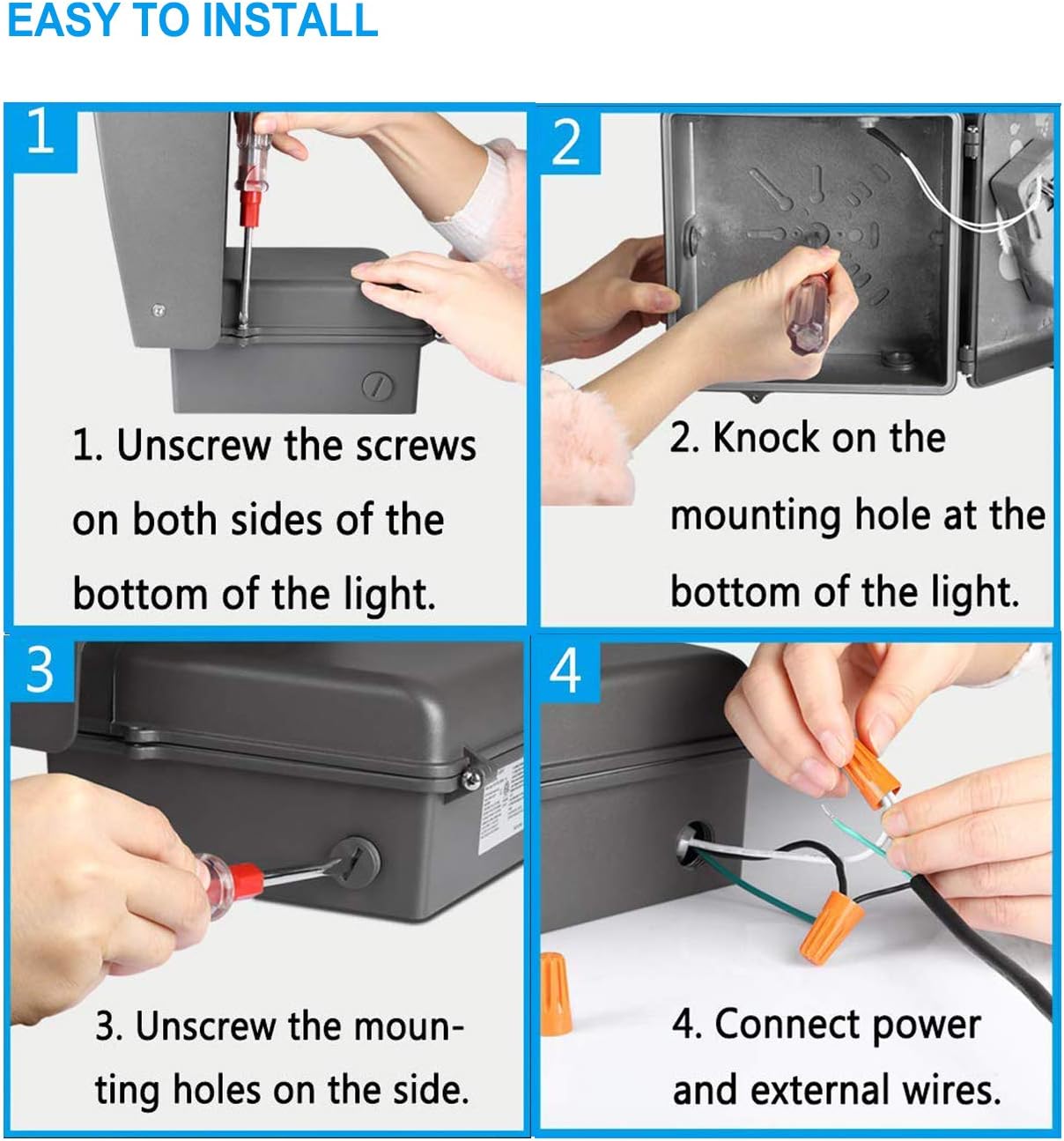 EASY TO INSTALL

1

1. Unscrew the screws on both sides of the bottom of the light.

2

2. Knock on the mounting hole at the bottom of the light.

3

3. Unscrew the mounting holes on the side.

4

4. Connect power and external wires.