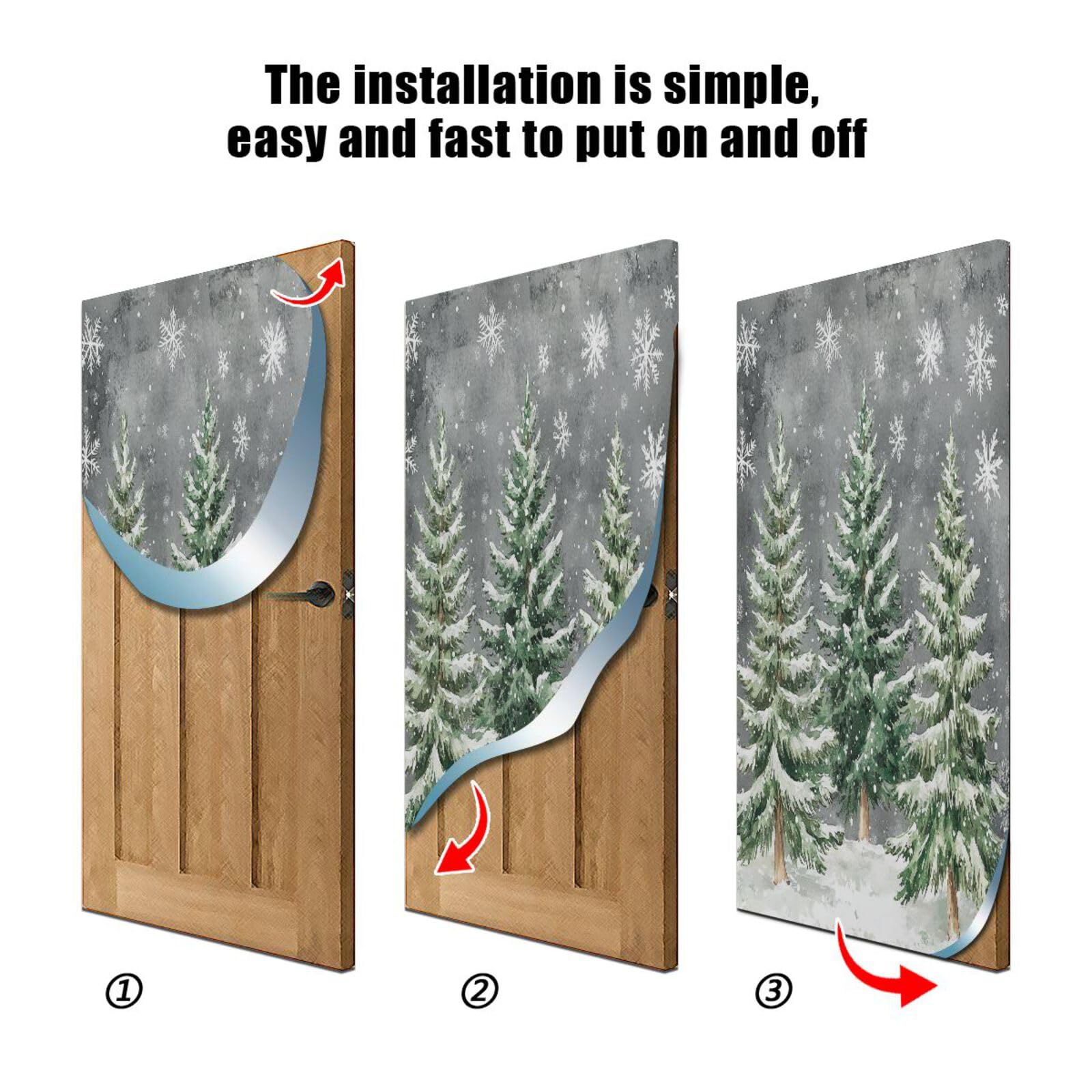 The installation is simple, easy and fast to put on and off

①

②

③