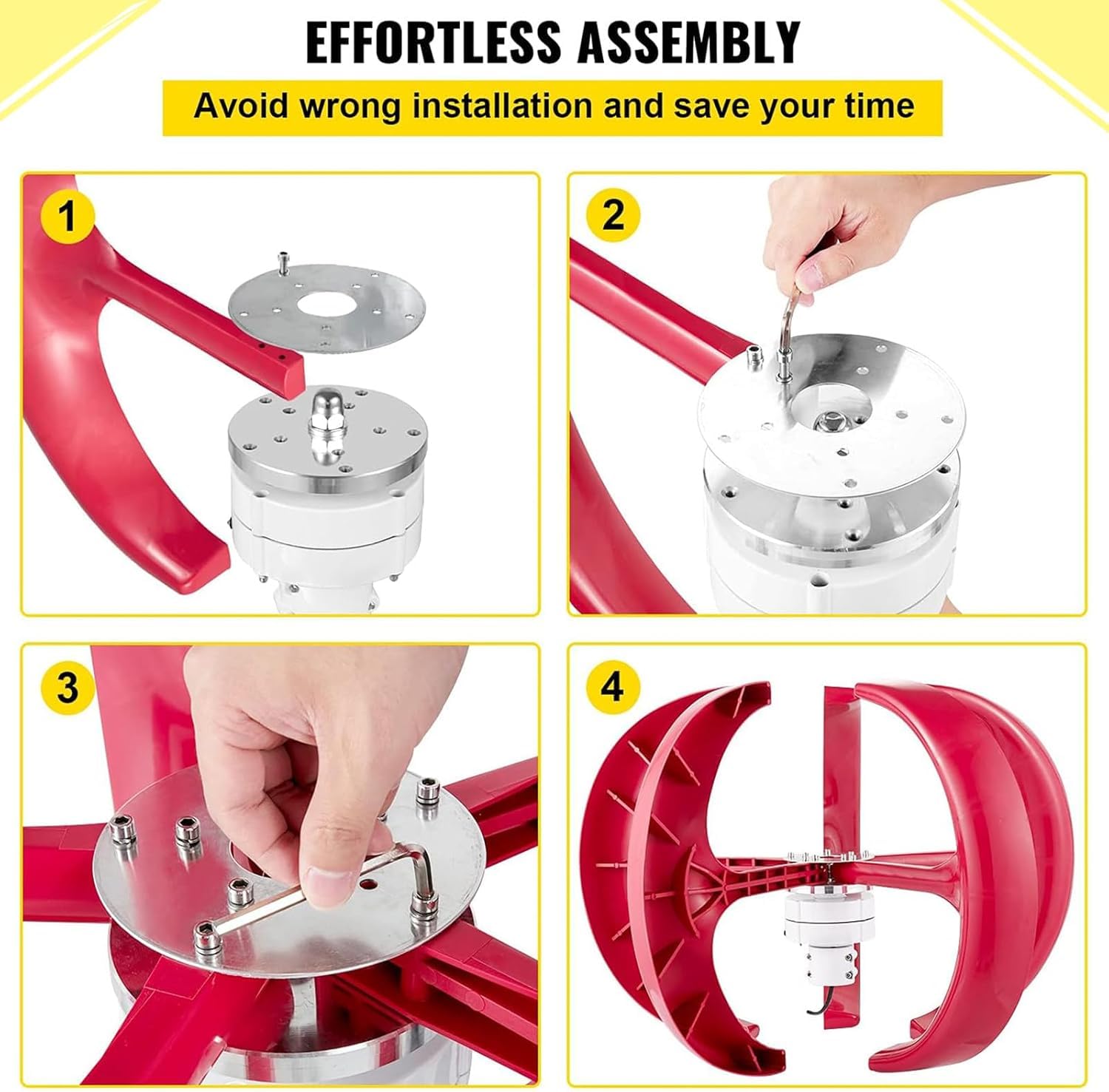 EFFORTLESS ASSEMBLY

Avoid wrong installation and save your time

1

2

3

4