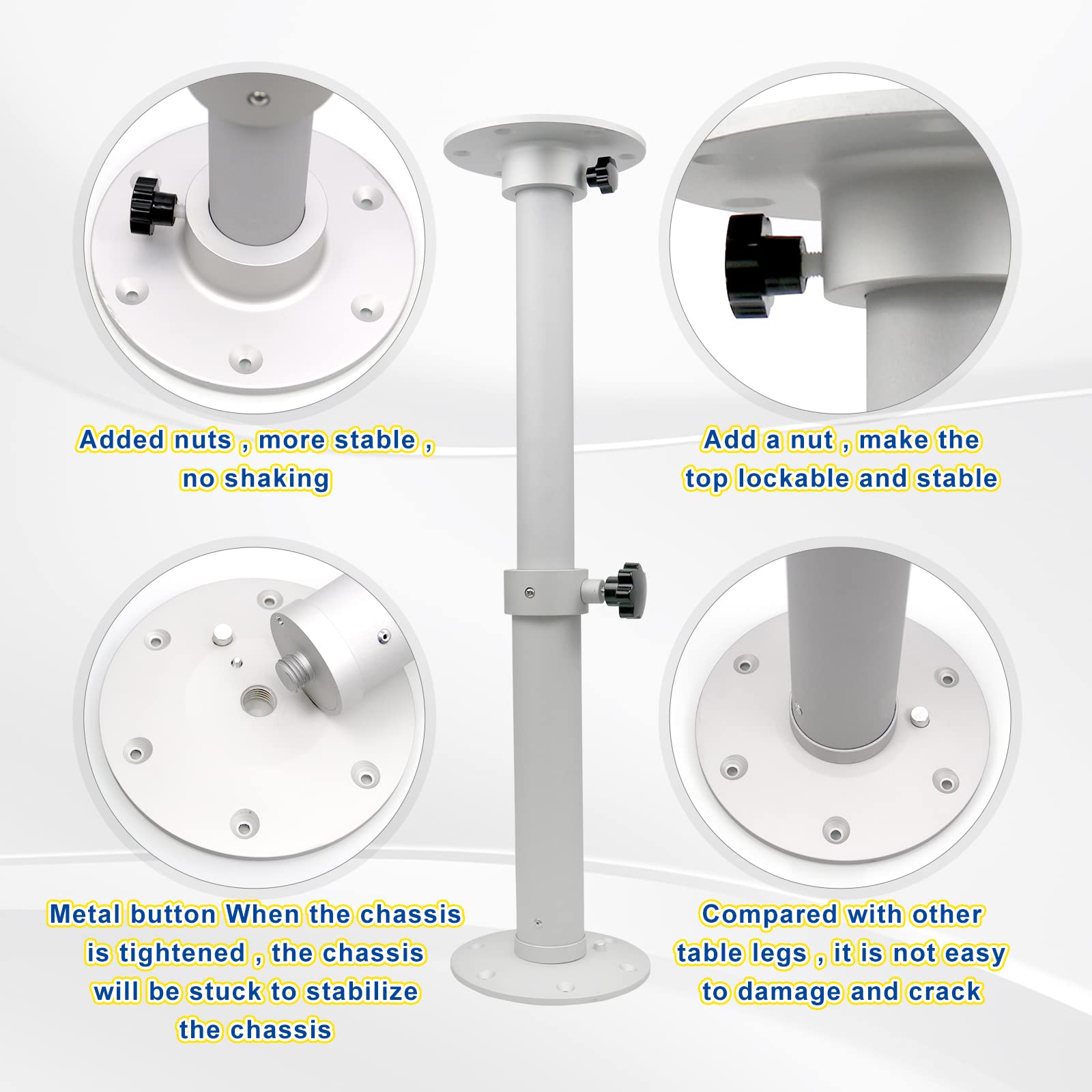 Added nuts , more stable , no shaking

Add a nut , make the top lockable and stable

Metal button When the chassis is tightened , the chassis will be stuck to stabilize the chassis

Compared with other table legs , it is not easy to damage and crack