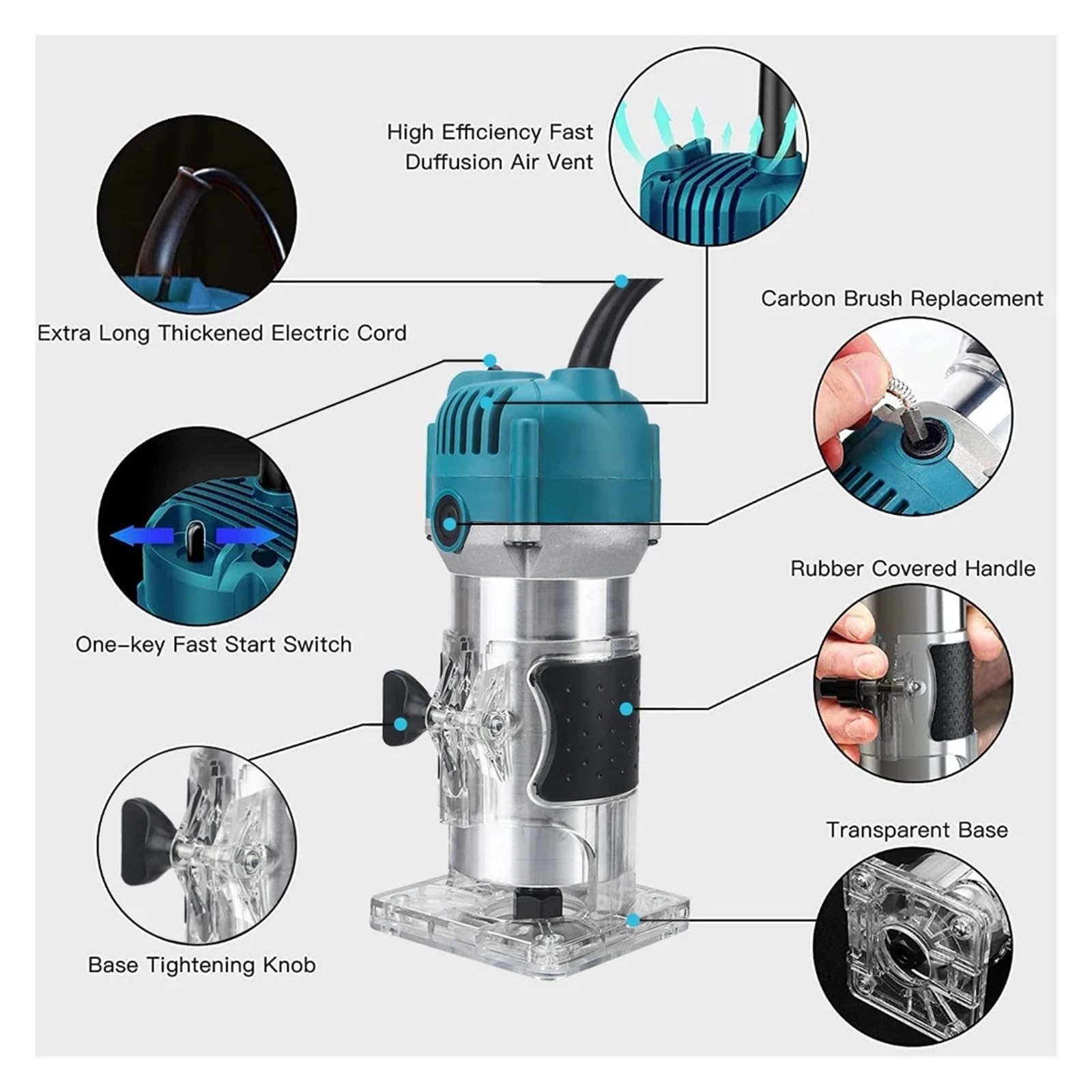 High Efficiency Fast Duffusion Air Vent

Extra Long Thickened Electric Cord

Carbon Brush Replacement

One-key Fast Start Switch

Rubber Covered Handle

Transparent Base

Base Tightening Knob