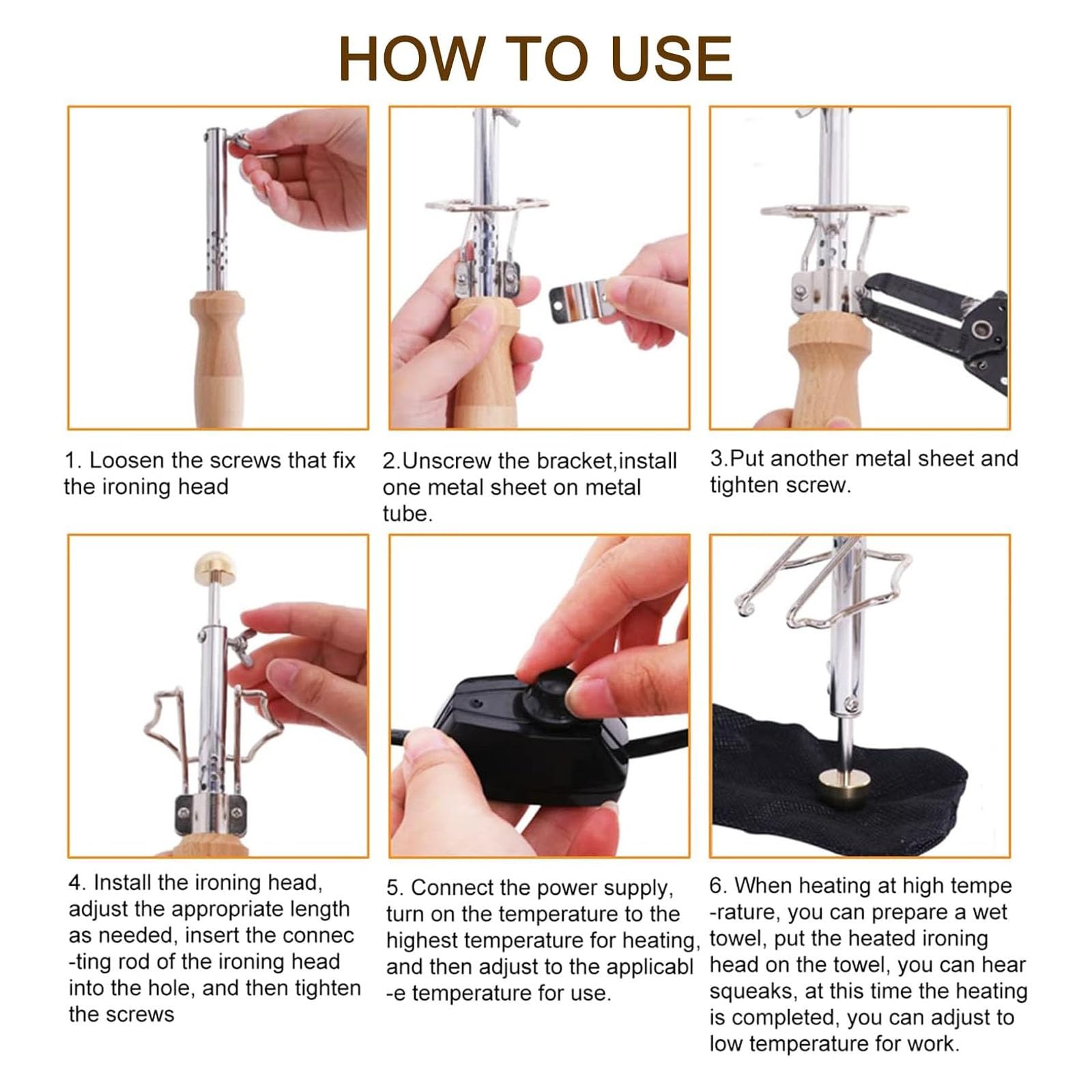 HOW TO USE

1. Loosen the screws that fix the ironing head

2.Unscrew the bracket,install one metal sheet on metal tube.

3.Put another metal sheet and tighten screw.

4. Install the ironing head, adjust the appropriate length as needed, insert the connec -ting rod of the ironing head into the hole, and then tighten the screws

5. Connect the power supply, turn on the temperature to the highest temperature for heating, and then adjust to the applicabl -e temperature for use.

6. When heating at high tempe -rature, you can prepare a wet towel, put the heated ironing head on the towel, you can hear squeaks, at this time the heating is completed, you can adjust to low temperature for work.