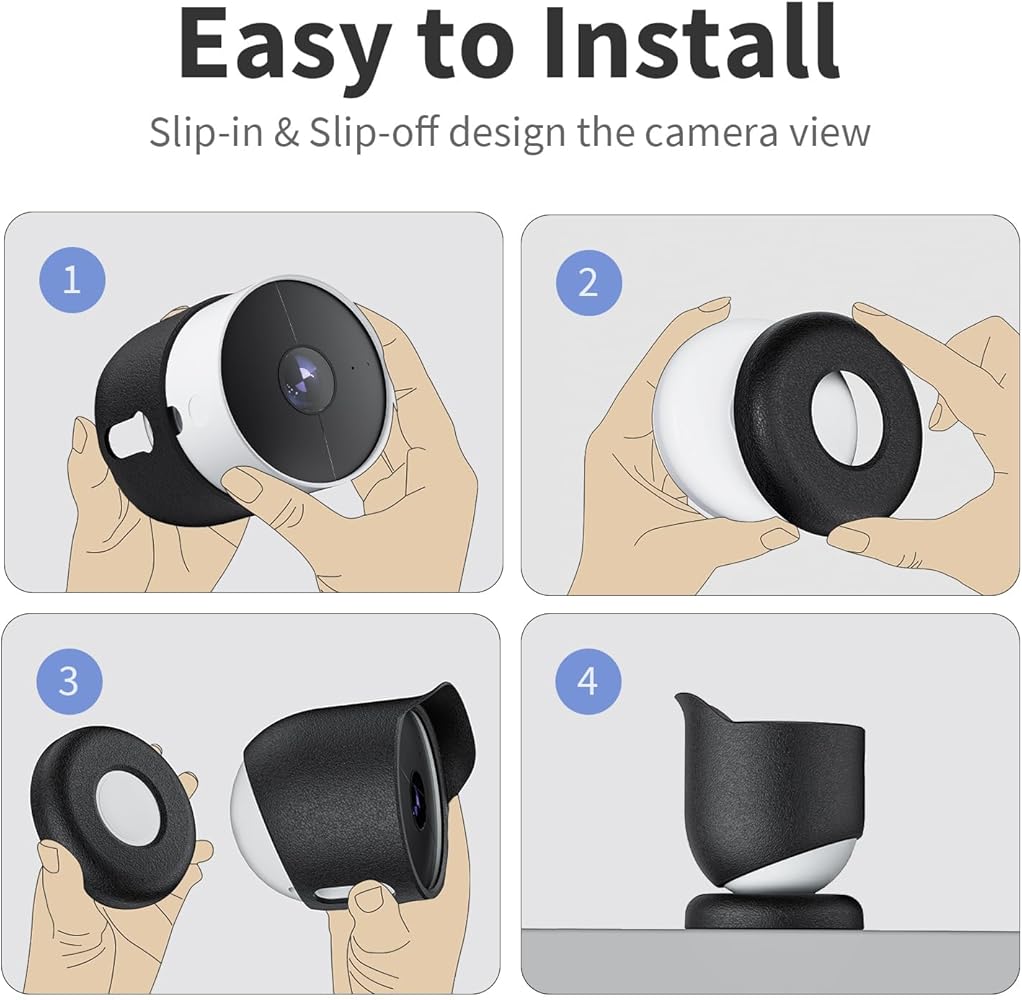 Easy to Install

Slip-in & Slip-off design the camera view

1

2

3

4