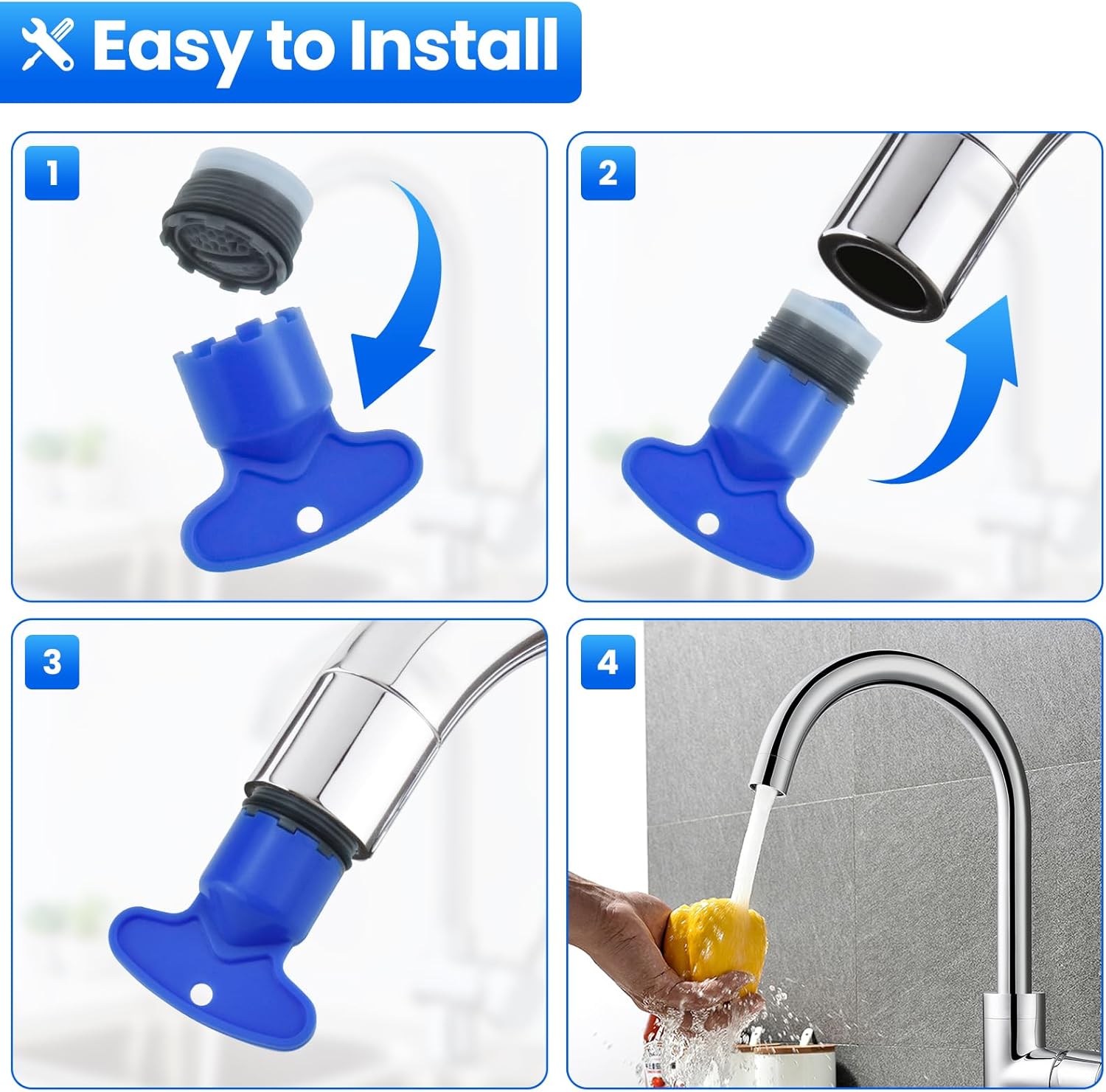 Easy to Install

1

2

3

4