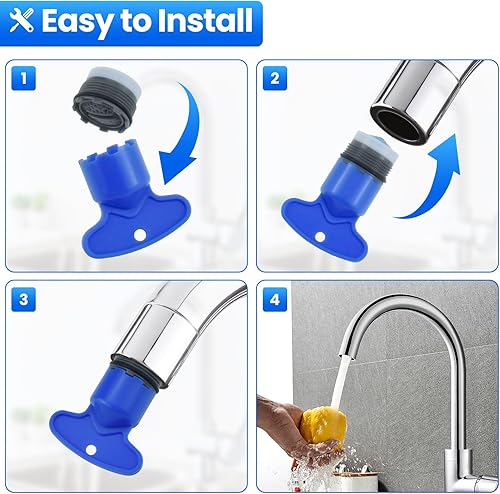 Easy to Install

1

2

3

4