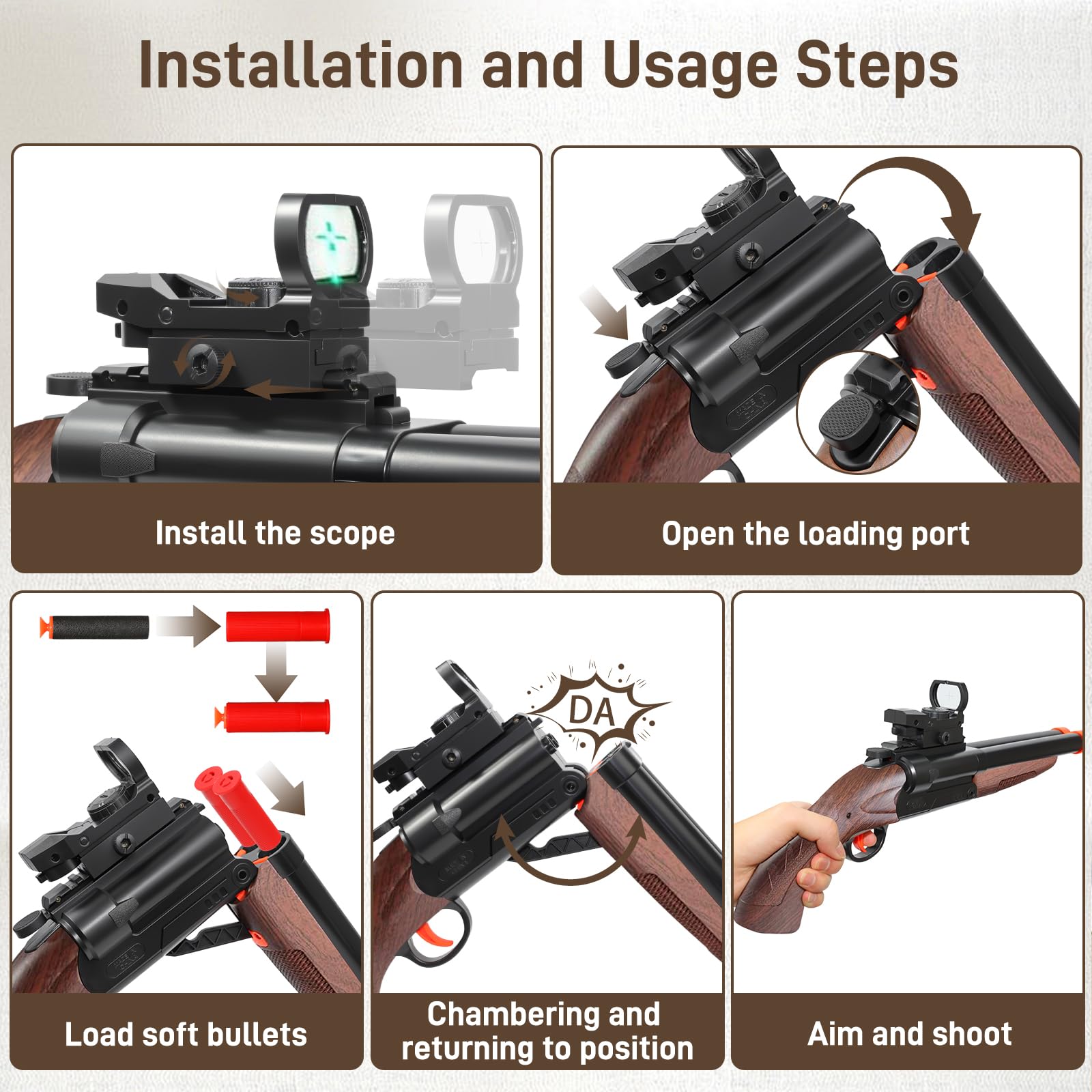 Installation and Usage Steps

Install the scope

Open the loading port

Load soft bullets

DA

Chambering and returning to position

Aim and shoot