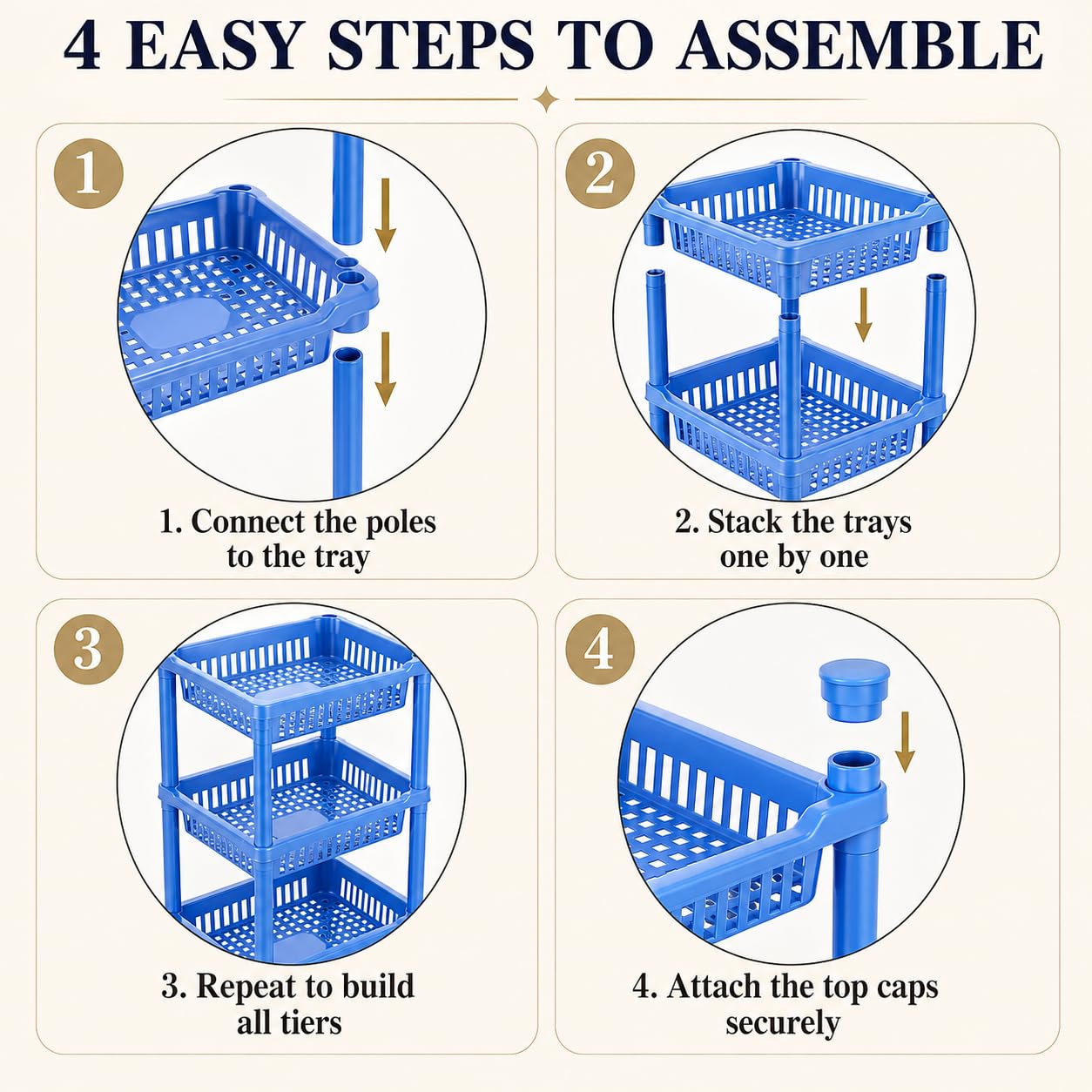 4 EASY STEPS TO ASSEMBLE

1

1. Connect the poles to the tray

2

2. Stack the trays one by one

3

3. Repeat to build all tiers

4

4. Attach the top caps securely