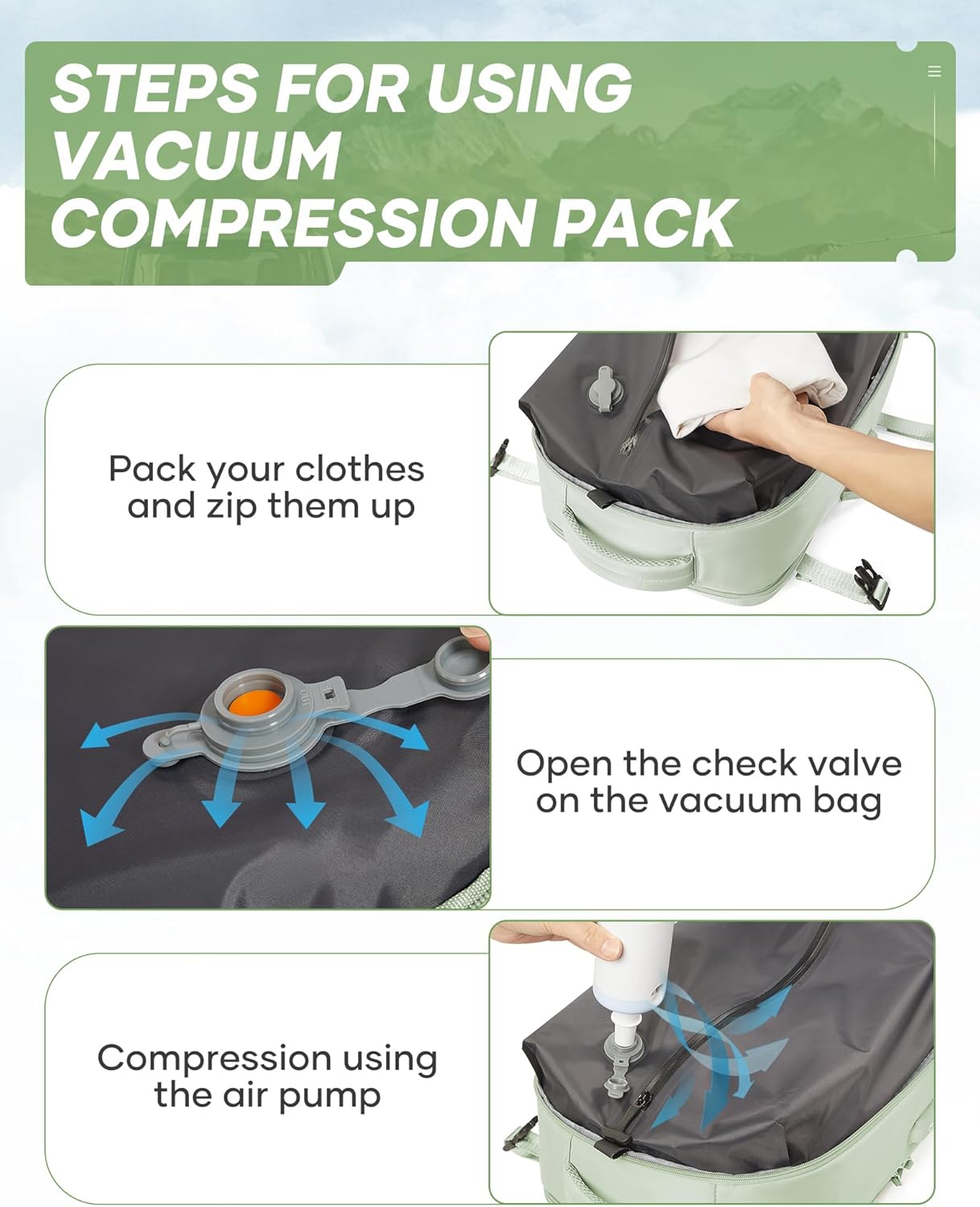 STEPS FOR USING VACUUM COMPRESSION PACK

Pack your clothes and zip them up

OUT

Open the check valve on the vacuum bag

Compression using the air pump